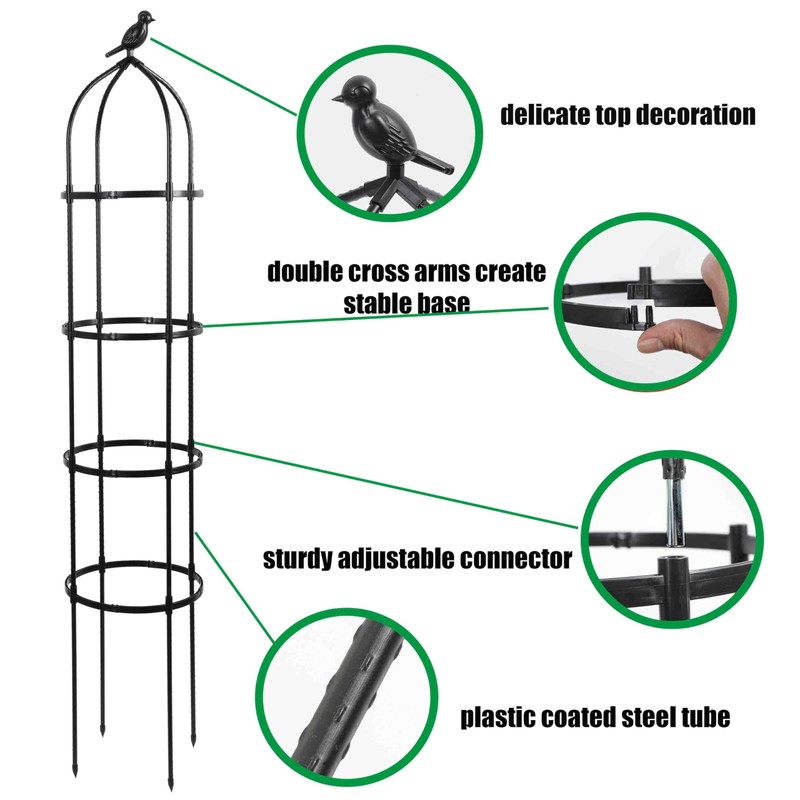 delicate top decoration

double cross arms create stable base

sturdy adjustable connector

plastic coated steel tube