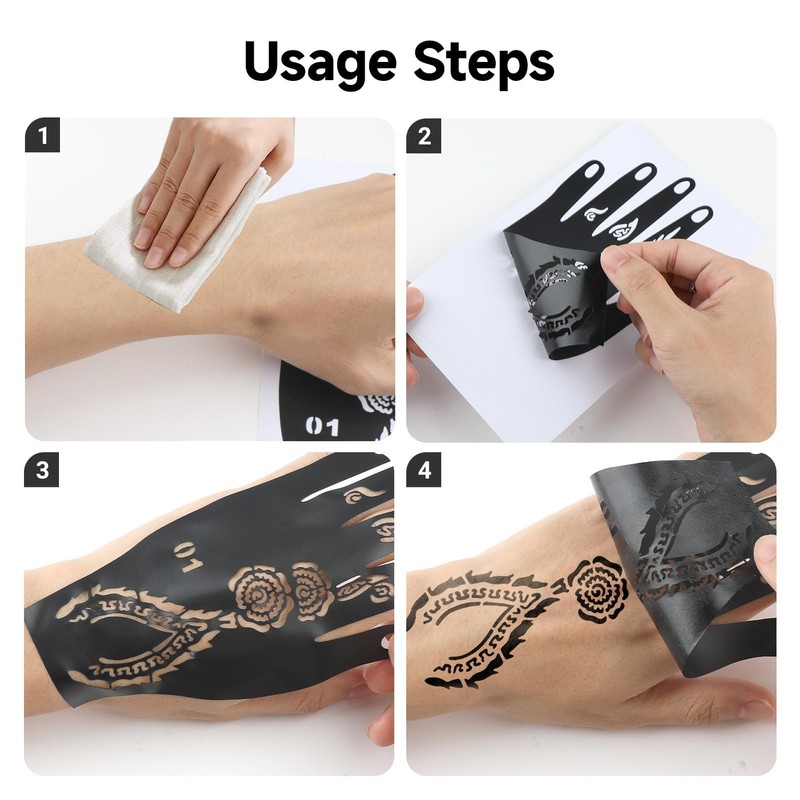 Usage Steps

1

01

2

3

01

4