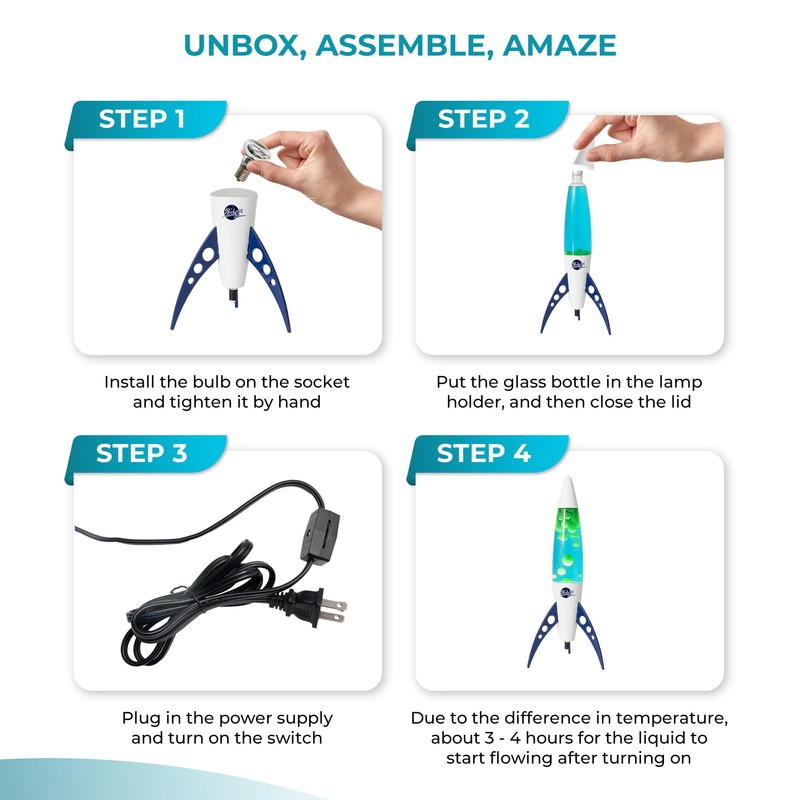 UNBOX, ASSEMBLE, AMAZE

STEP 1

Install the bulb on the socket and tighten it by hand

STEP 2

Put the glass bottle in the lamp holder, and then close the lid

STEP 3

Plug in the power supply and turn on the switch

STEP 4

Due to the difference in temperature, about 3 - 4 hours for the liquid to start flowing after turning on