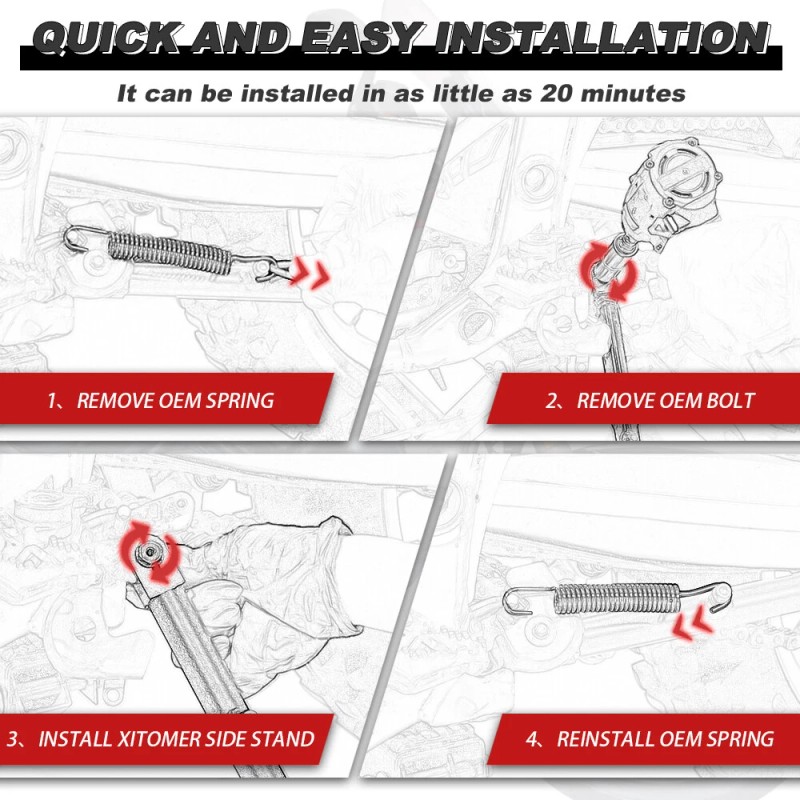 QUICK AND EASY INSTALLATION

It can be installed in as little as 20 minutes

1、REMOVE OEM SPRING

2、REMOVE OEM BOLT

3、INSTALL XITOMER SIDE STAND

4、REINSTALL OEM SPRING