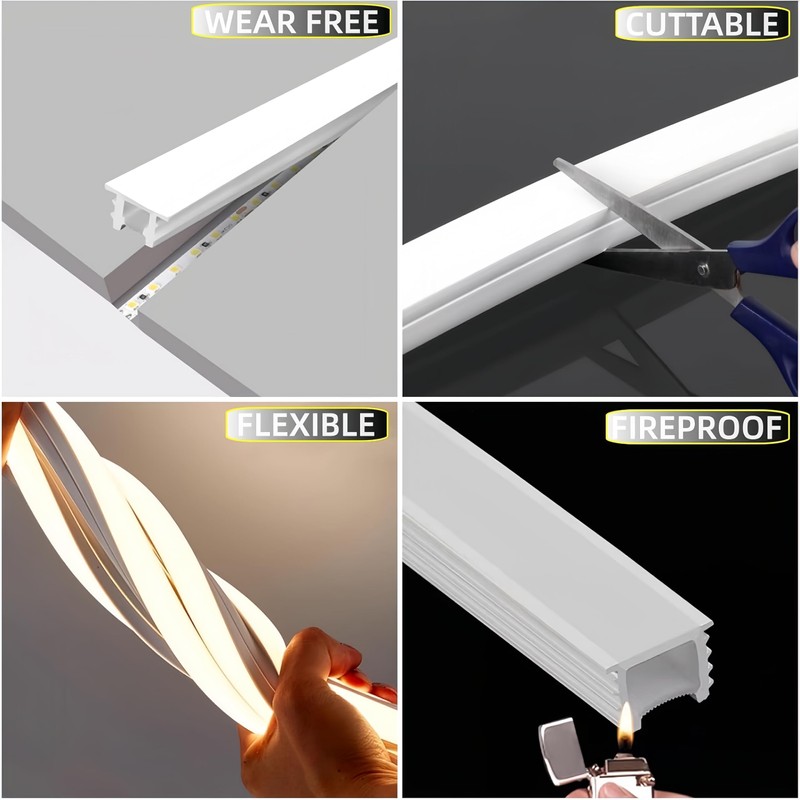 WEAR FREE

CUTTABLE

FLEXIBLE

FIREPROOF