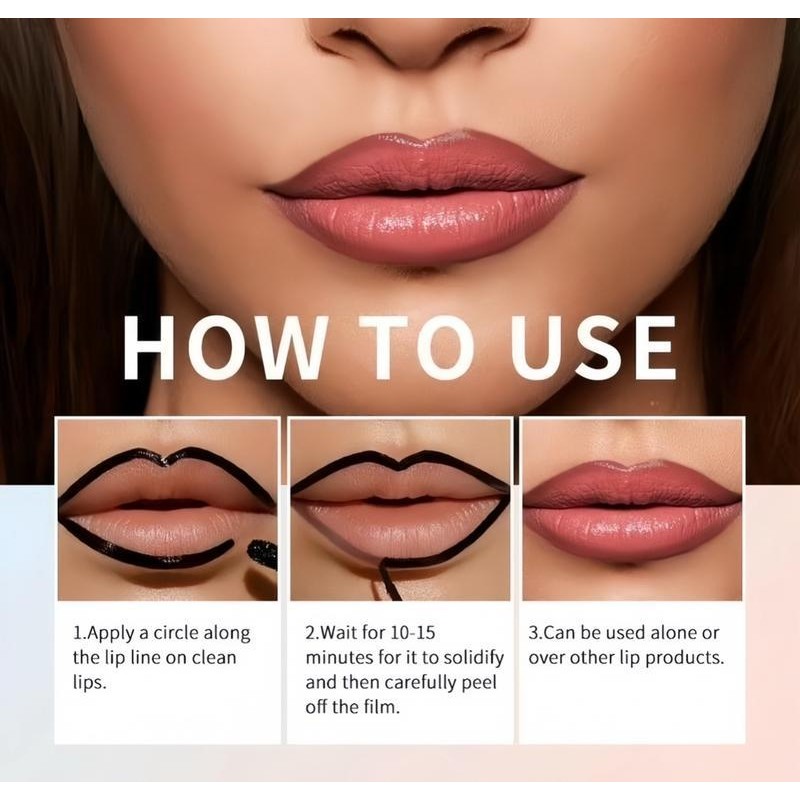 HOW TO USE

1.Apply a circle along the lip line on clean lips.

2.Wait for 10-15 minutes for it to solidify and then carefully peel off the film.

3.Can be used alone or over other lip products.