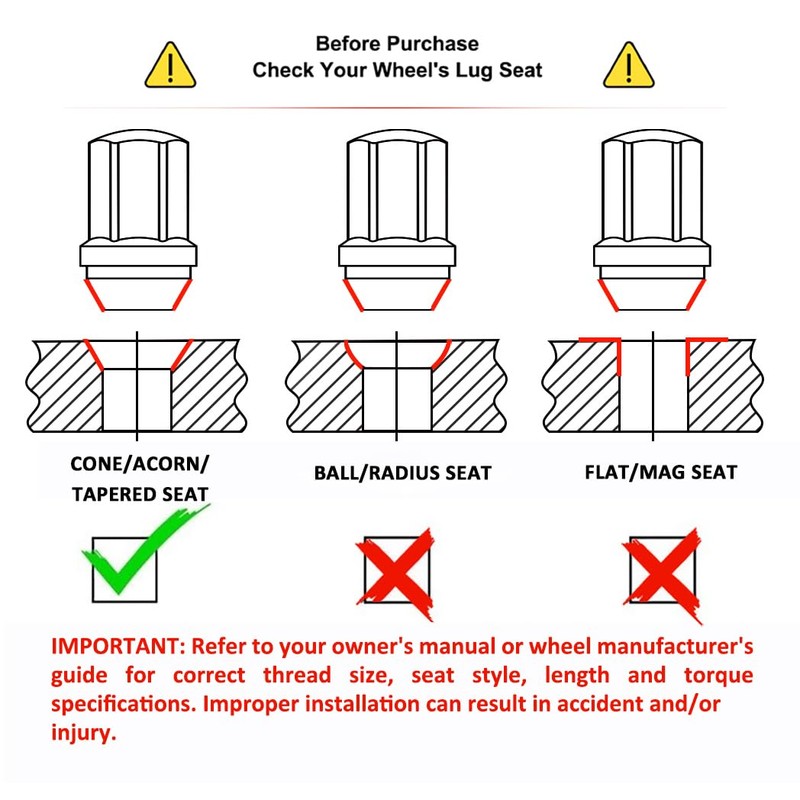 Before Purchase
Check Your Wheel's Lug Seat

CONE/ACORN/
TAPERED SEAT

BALL/RADIUS SEAT

FLAT/MAG SEAT

IMPORTANT: Refer to your owner's manual or wheel manufacturer's guide for correct thread size, seat style, length and torque specifications. Improper installation can result in accident and/or injury.