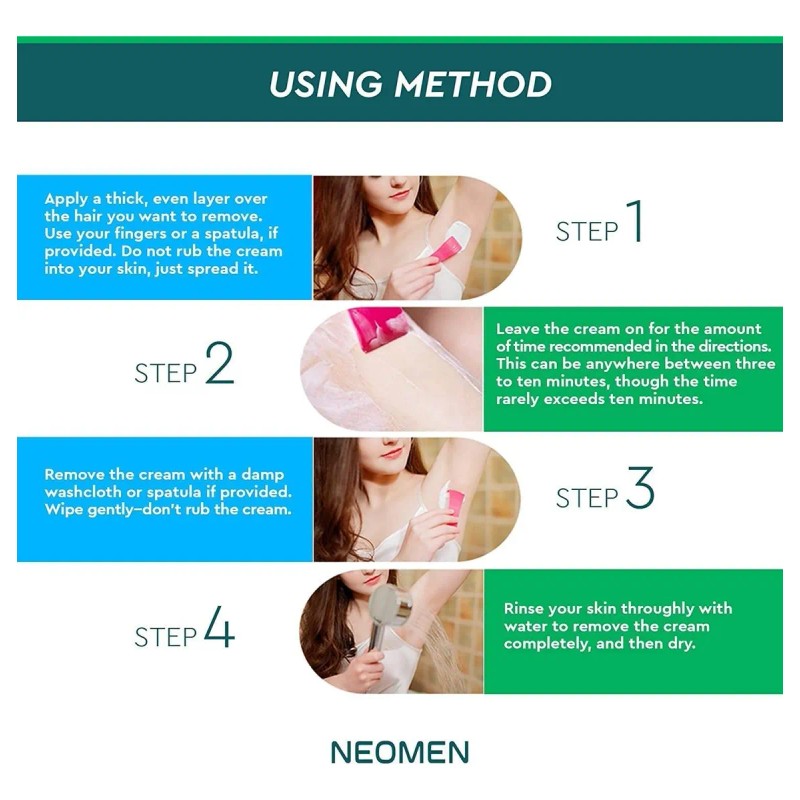 USING METHOD

Apply a thick, even layer over the hair you want to remove. Use your fingers or a spatula, if provided. Do not rub the cream into your skin, just spread it.

STEP 1

STEP 2

Leave the cream on for the amount of time recommended in the directions. This can be anywhere between three to ten minutes, though the time rarely exceeds ten minutes.

Remove the cream with a damp washcloth or spatula if provided. Wipe gently–don't rub the cream.

STEP 3

STEP 4

Rinse your skin throughly with water to remove the cream completely, and then dry.

NEOMEN