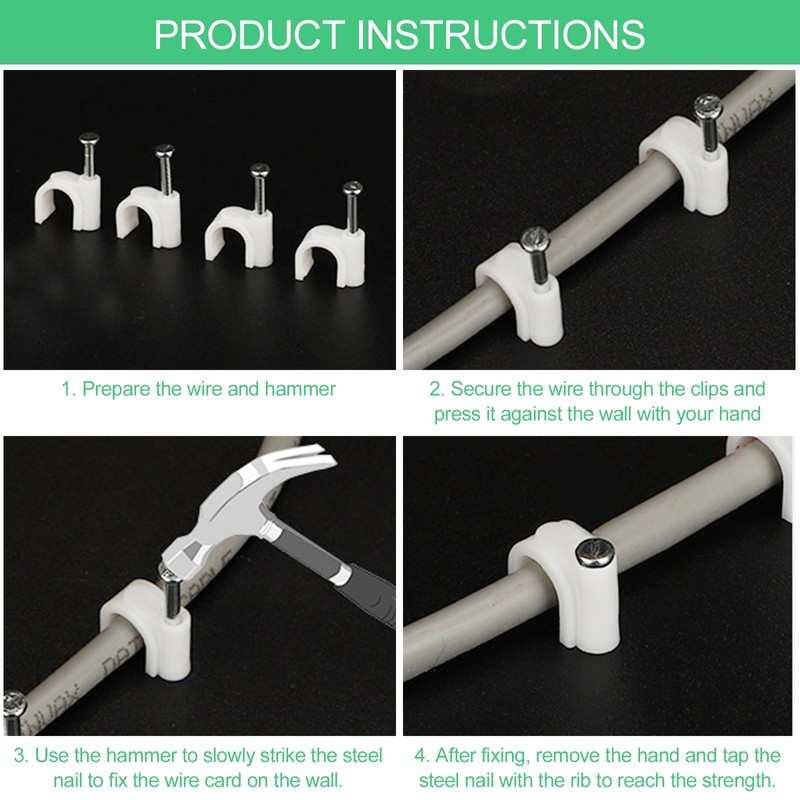 PRODUCT INSTRUCTIONS

1. Prepare the wire and hammer

2. Secure the wire through the clips and press it against the wall with your hand

3. Use the hammer to slowly strike the steel nail to fix the wire card on the wall.

4. After fixing, remove the hand and tap the steel nail with the rib to reach the strength.