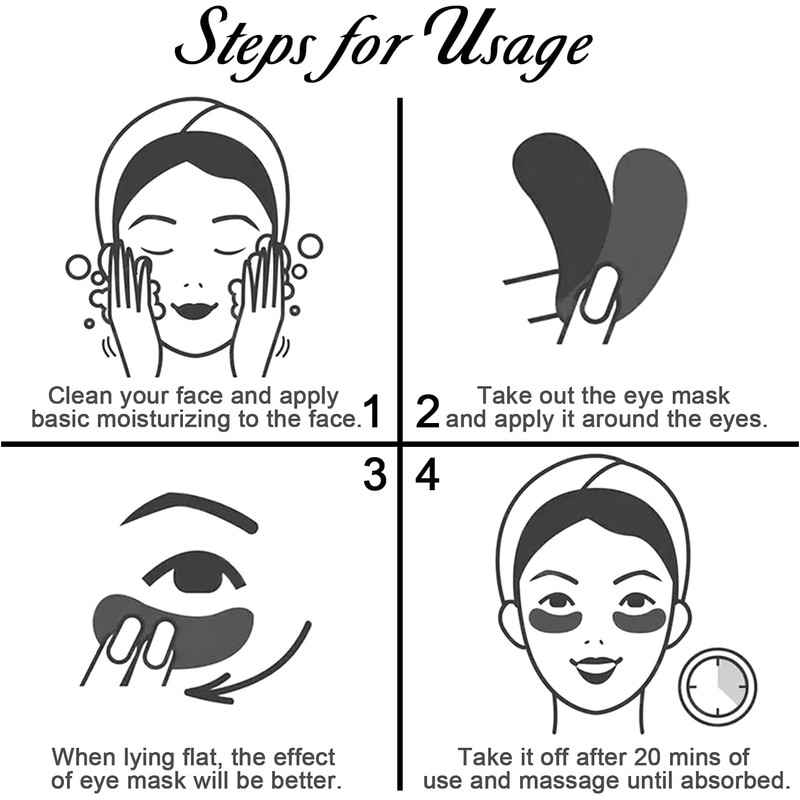 Steps for Usage

Clean your face and apply basic moisturizing to the face. 1

2 Take out the eye mask and apply it around the eyes.

3

When lying flat, the effect of eye mask will be better.

4

Take it off after 20 mins of use and massage until absorbed.