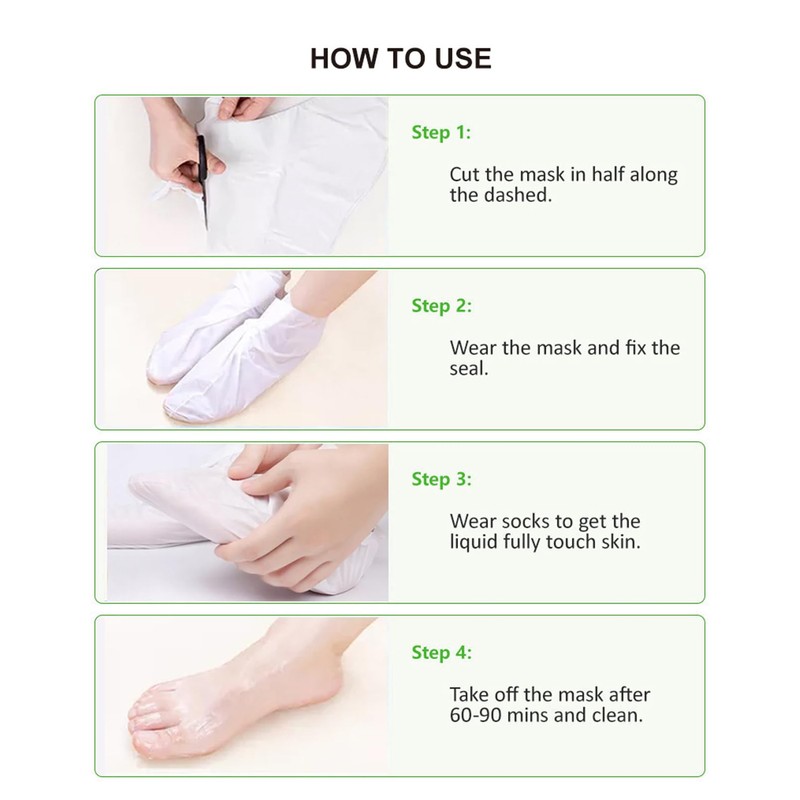 HOW TO USE

Step 1:

Cut the mask in half along the dashed.

Step 2:

Wear the mask and fix the seal.

Step 3:

Wear socks to get the liquid fully touch skin.

Step 4:

Take off the mask after 60-90 mins and clean.