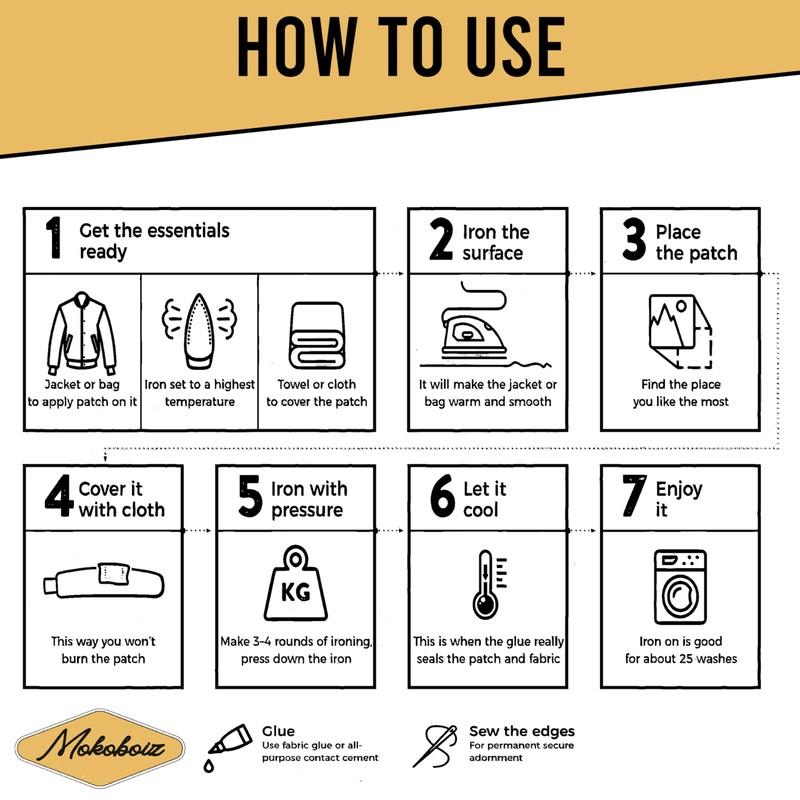 HOW TO USE

1 Get the essentials ready

Jacket or bag to apply patch on it

Iron set to a highest temperature

Towel or cloth to cover the patch

2 Iron the surface

It will make the jacket or bag warm and smooth

3 Place the patch

Find the place you like the most

4 Cover it with cloth

This way you won't burn the patch

5 Iron with pressure

KG

Make 3-4 rounds of ironing, press down the iron

6 Let it cool

This is when the glue really seals the patch and fabric

7 Enjoy it

Iron on is good for about 25 washes

Mokoboiz

Glue
Use fabric glue or all-purpose contact cement

Sew the edges
For permanent secure adornment