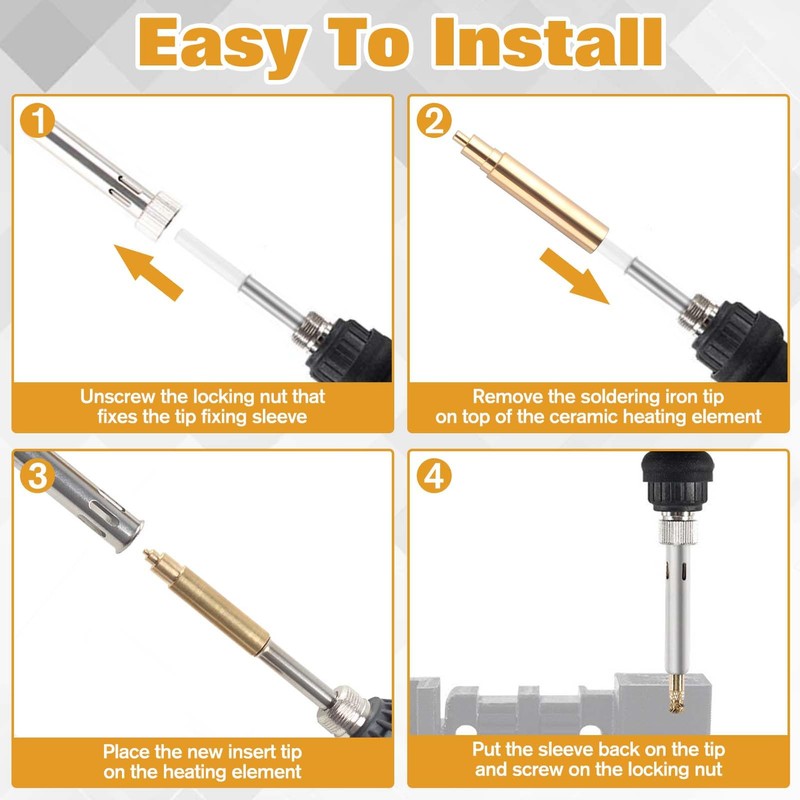 Easy To Install

1

Unscrew the locking nut that fixes the tip fixing sleeve

2

Remove the soldering iron tip on top of the ceramic heating element

3

Place the new insert tip on the heating element

4

Put the sleeve back on the tip and screw on the locking nut