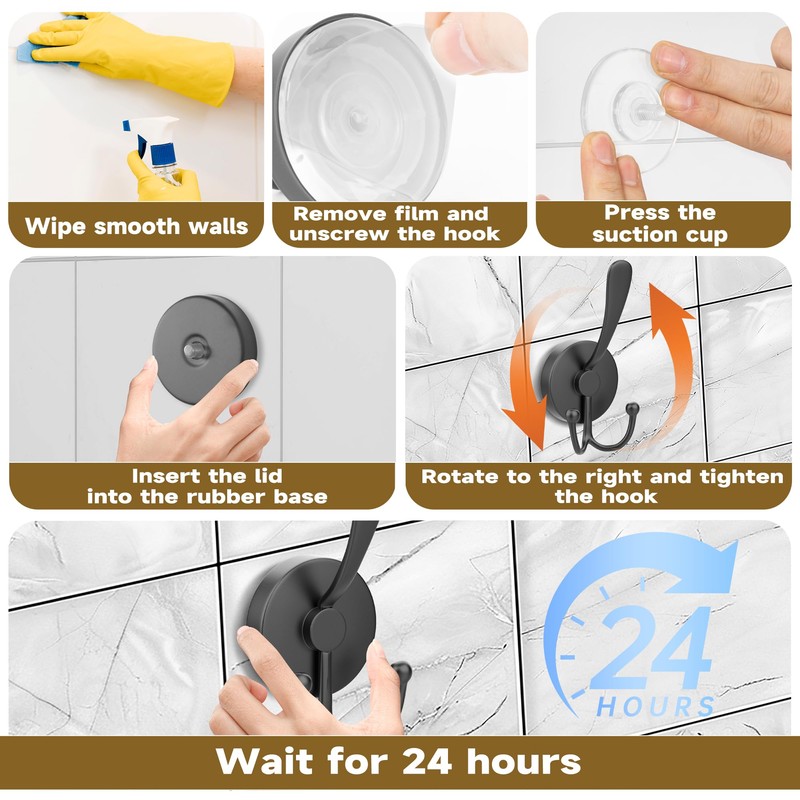 Wipe smooth walls

Remove film and unscrew the hook

Press the suction cup

Insert the lid into the rubber base

Rotate to the right and tighten the hook

24 HOURS

Wait for 24 hours