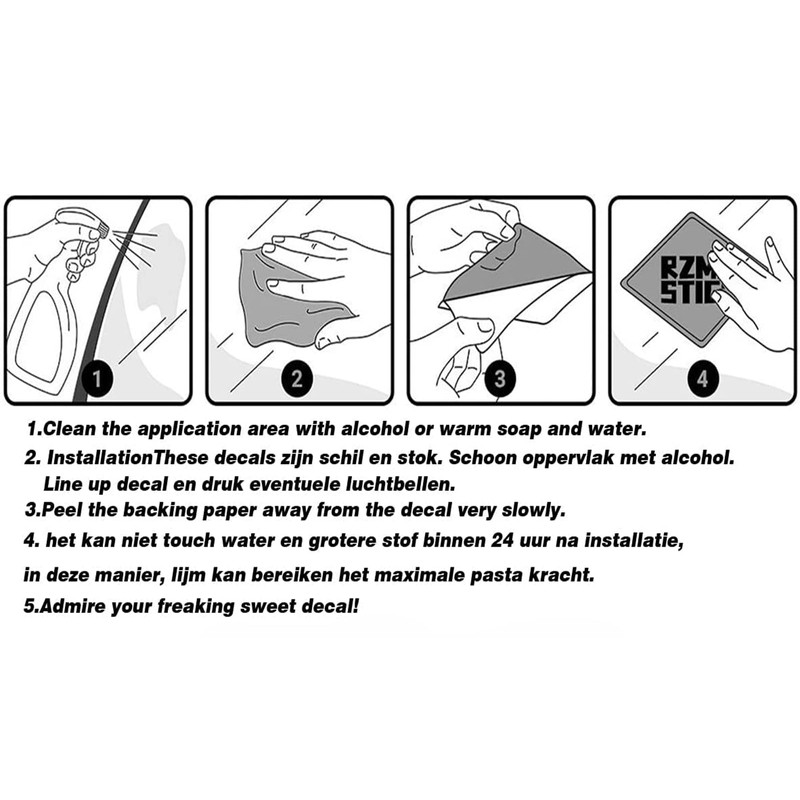 1

2

3

RZM
STIC

4

1.Clean the application area with alcohol or warm soap and water.

2. InstallationThese decals zijn schil en stok. Schoon oppervlak met alcohol. Line up decal en druk eventuele luchtbellen.

3.Peel the backing paper away from the decal very slowly.

4. het kan niet touch water en grotere stof binnen 24 uur na installatie,

in deze manier, lijm kan bereiken het maximale pasta kracht.

5.Admire your freaking sweet decal!