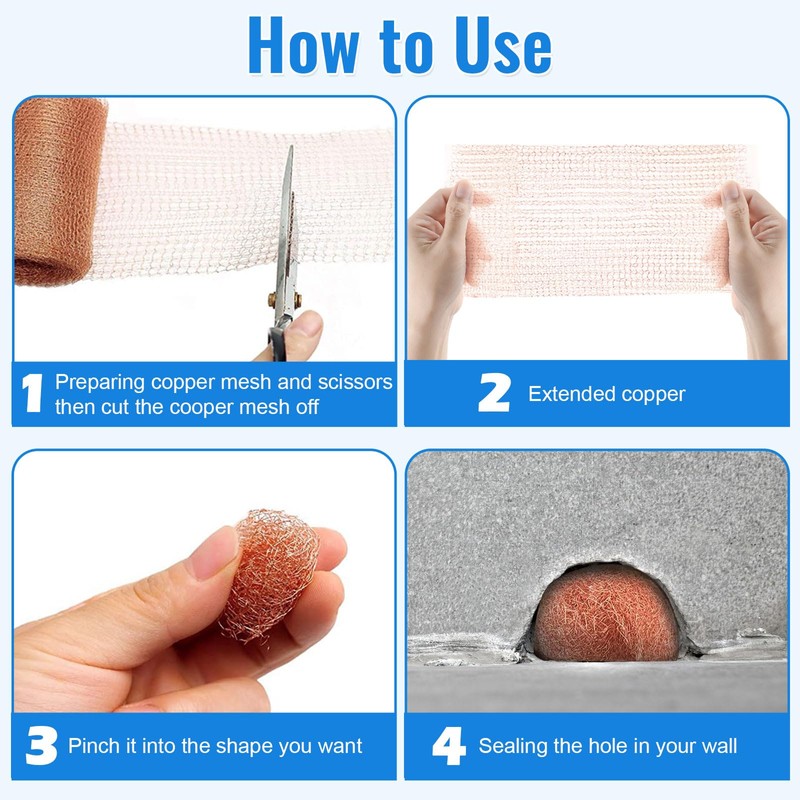 How to Use

1 Preparing copper mesh and scissors then cut the cooper mesh off

2 Extended copper

3 Pinch it into the shape you want

4 Sealing the hole in your wall