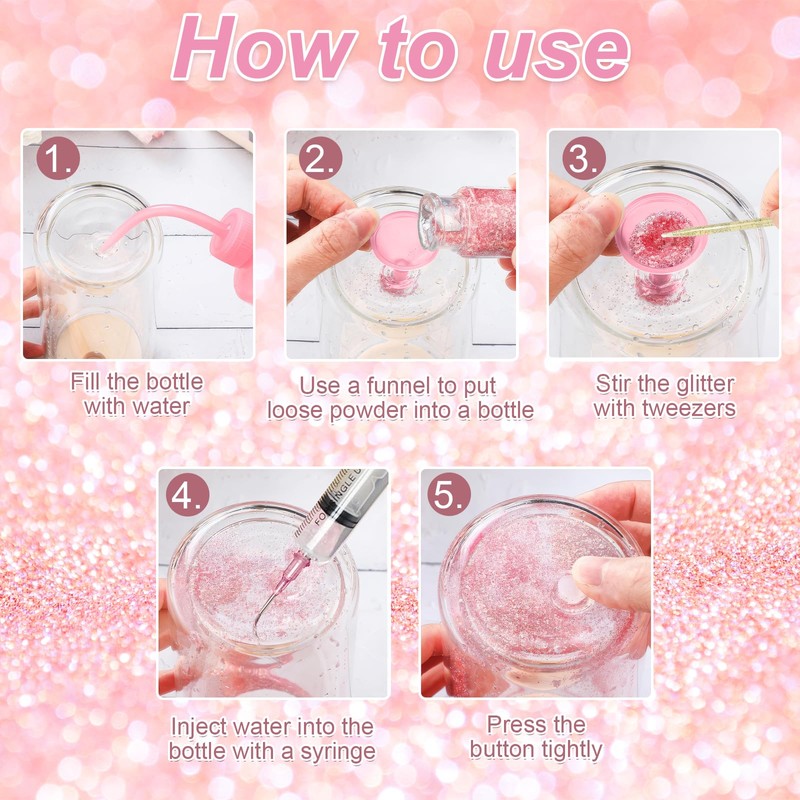 How to use

1.

Fill the bottle with water

2.

Use a funnel to put loose powder into a bottle

3.

Stir the glitter with tweezers

4.

Inject water into the bottle with a syringe

5.

Press the button tightly