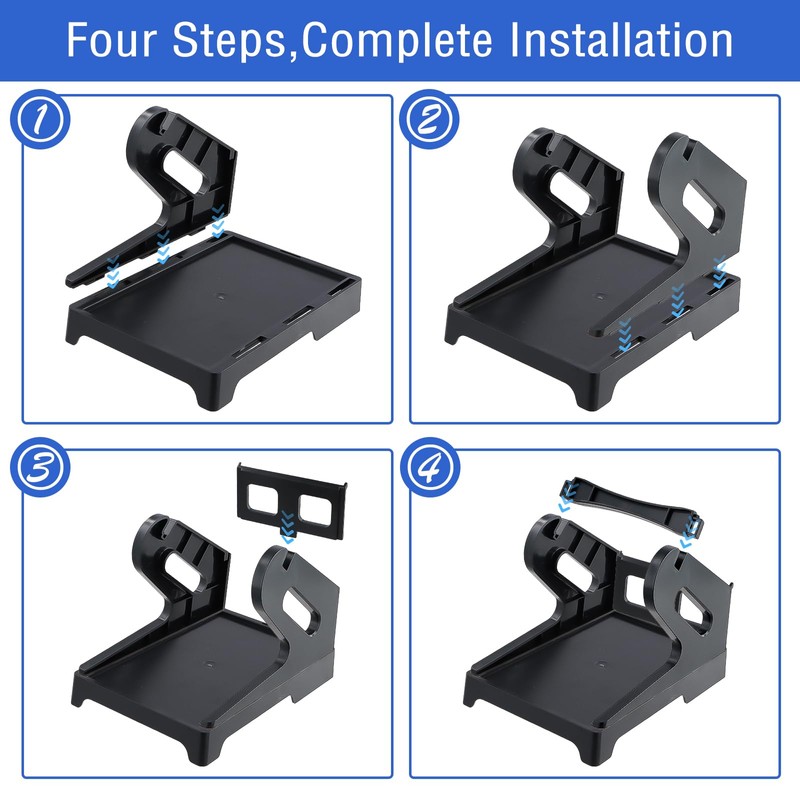 Four Steps,Complete Installation

1

2

3

4