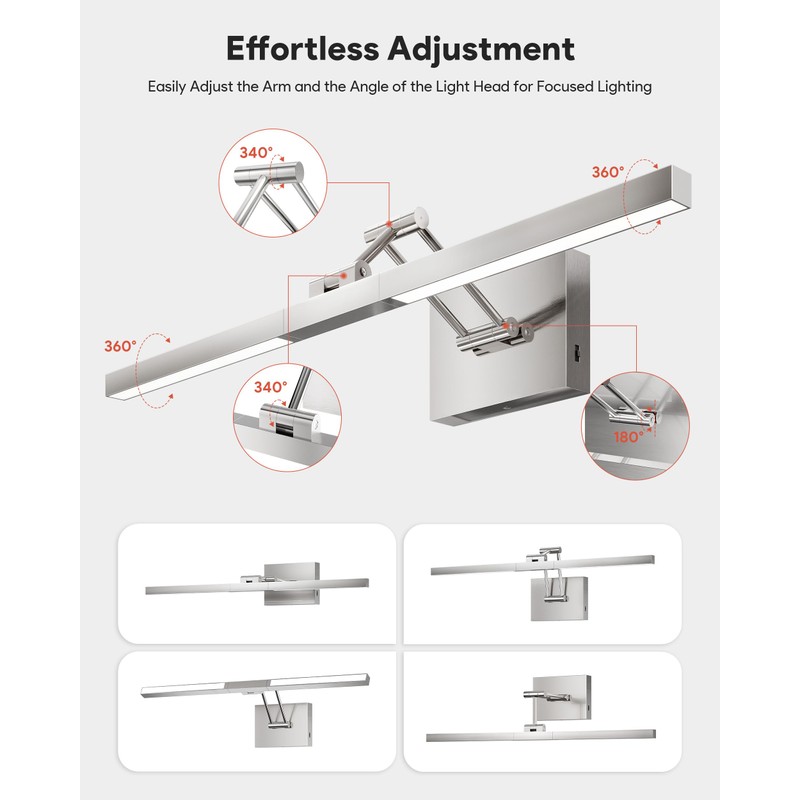 Effortless Adjustment

Easily Adjust the Arm and the Angle of the Light Head for Focused Lighting

340°

360°

360°

340°

180°