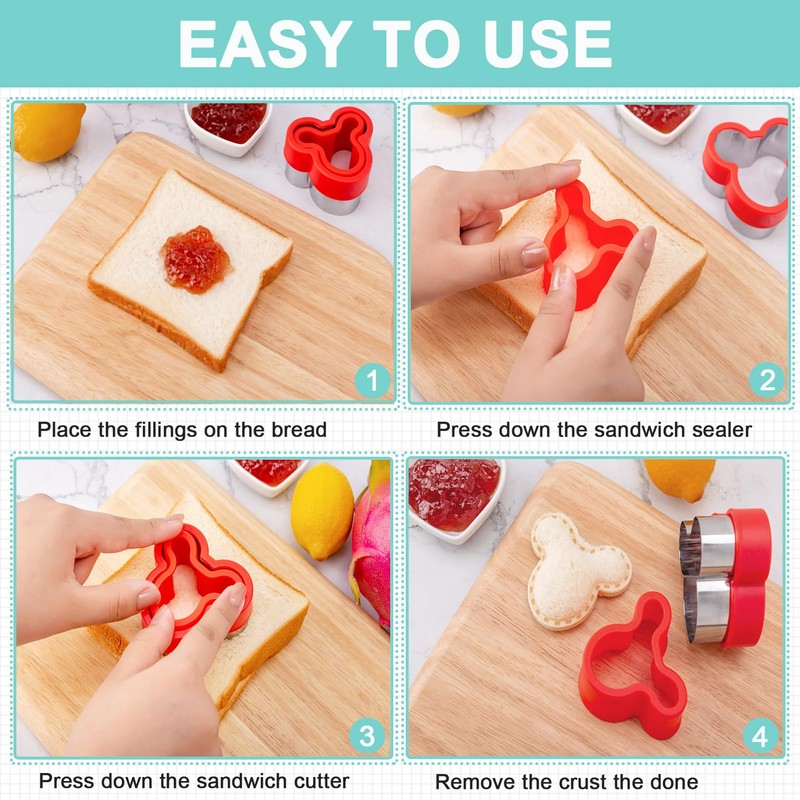 EASY TO USE

1

Place the fillings on the bread

2

Press down the sandwich sealer

3

Press down the sandwich cutter

4

Remove the crust the done