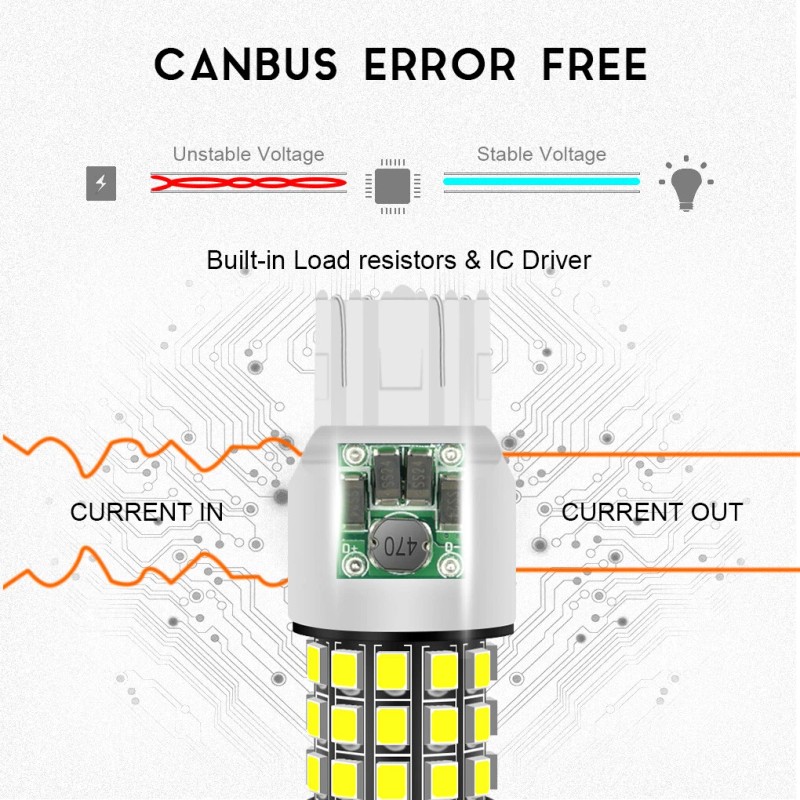 CANBUS ERROR FREE

Unstable Voltage

Stable Voltage

Built-in Load resistors & IC Driver

CURRENT IN

CURRENT OUT

SS24

SS24

470