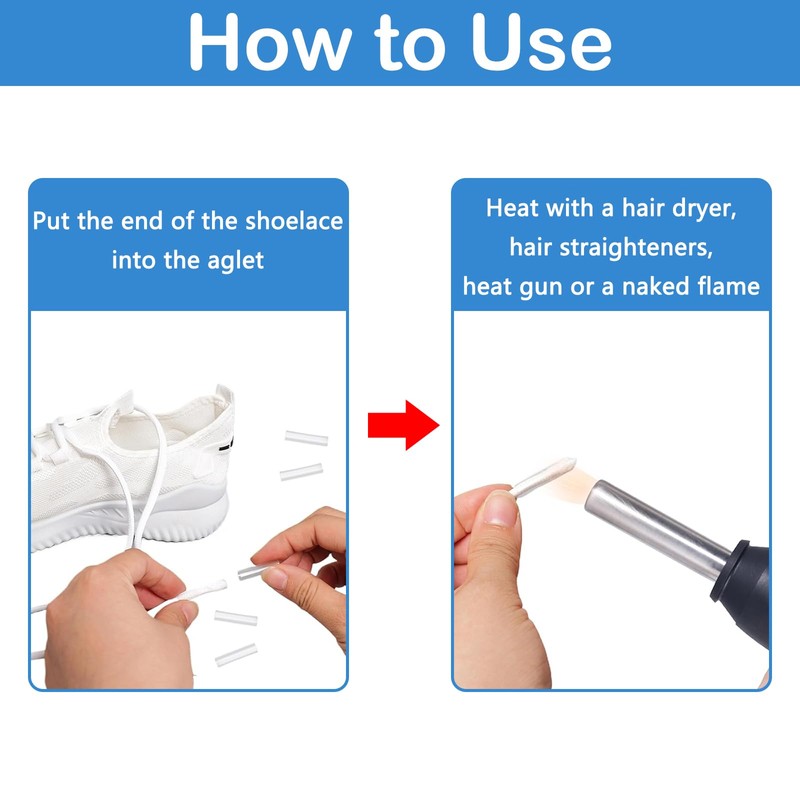 How to Use

Put the end of the shoelace into the aglet

Heat with a hair dryer, hair straighteners, heat gun or a naked flame