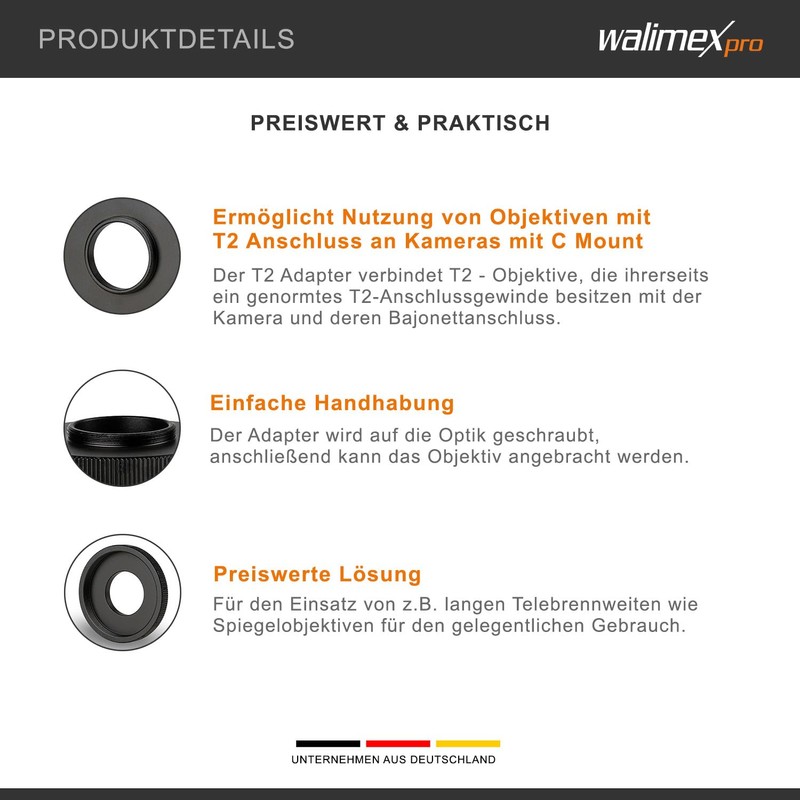 PRODUKTDETAILS

walimex pro

PREISWERT & PRAKTISCH

Ermöglicht Nutzung von Objektiven mit T2 Anschluss an Kameras mit C Mount

Der T2 Adapter verbindet T2 - Objektive, die ihrerseits ein genormtes T2-Anschlussgewinde besitzen mit der Kamera und deren Bajonettanschluss.

Einfache Handhabung

Der Adapter wird auf die Optik geschraubt, anschließend kann das Objektiv angebracht werden.

Preiswerte Lösung

Für den Einsatz von z.B. langen Telebrennweiten wie Spiegelobjektiven für den gelegentlichen Gebrauch.

UNTERNEHMEN AUS DEUTSCHLAND