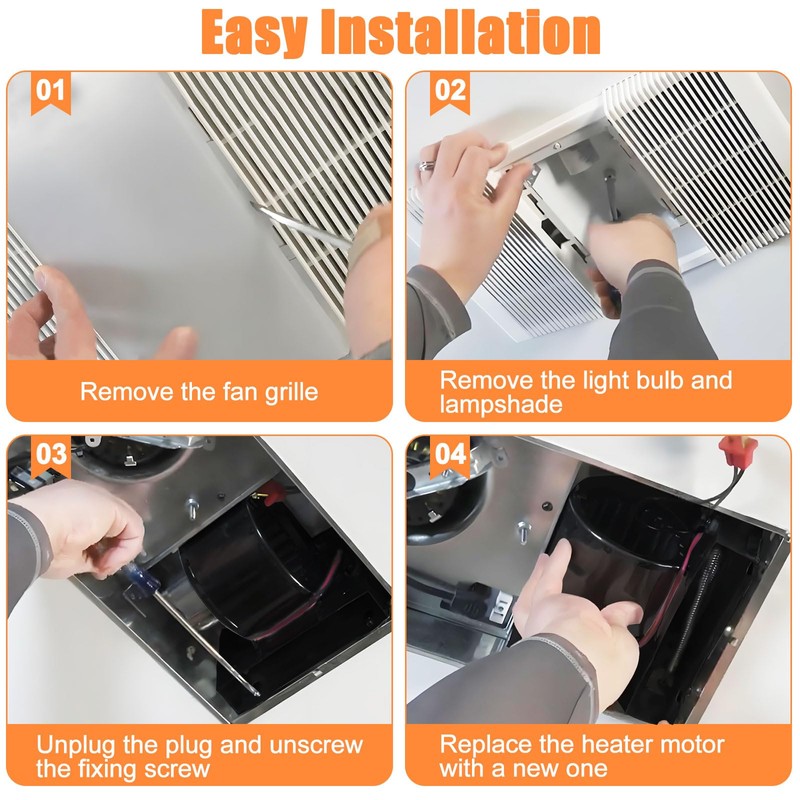 Easy Installation

01

Remove the fan grille

02

Remove the light bulb and lampshade

03

Unplug the plug and unscrew the fixing screw

04

Replace the heater motor with a new one