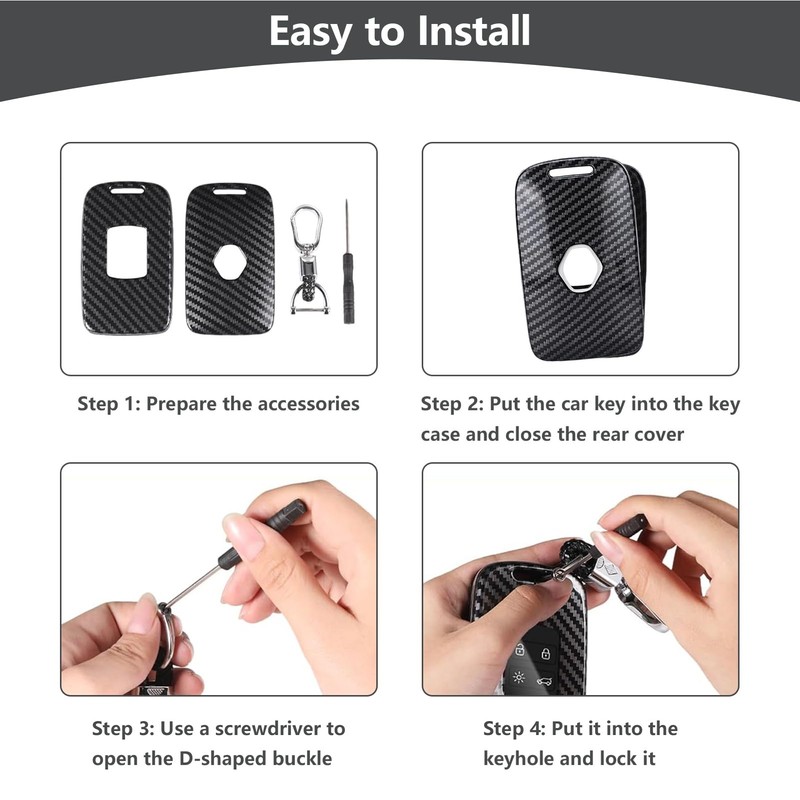 Easy to Install

Step 1: Prepare the accessories

Step 2: Put the car key into the key case and close the rear cover

Step 3: Use a screwdriver to open the D-shaped buckle

Step 4: Put it into the keyhole and lock it