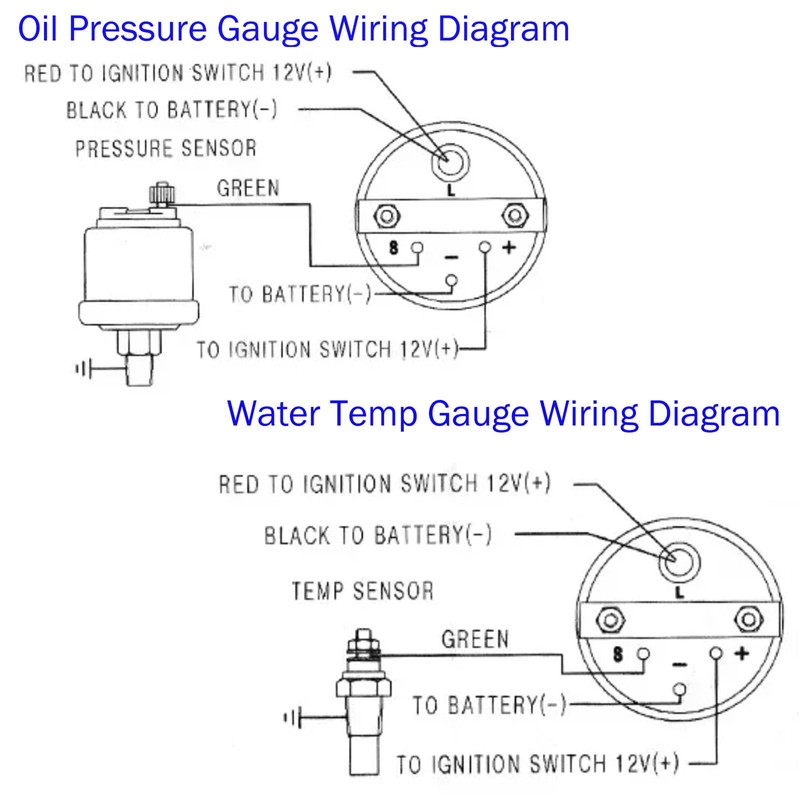 Oil Pressure Gauge Wiring Diagram

RED TO IGNITION SWITCH 12V(+)

BLACK TO BATTERY(-)

PRESSURE SENSOR

GREEN

L

S

-

+

TO BATTERY(-)

TO IGNITION SWITCH 12V(+)

Water Temp Gauge Wiring Diagram

RED TO IGNITION SWITCH 12V(+)

BLACK TO BATTERY(-)

TEMP SENSOR

GREEN

L

S

-

+

TO BATTERY(-)

TO IGNITION SWITCH 12V(+)