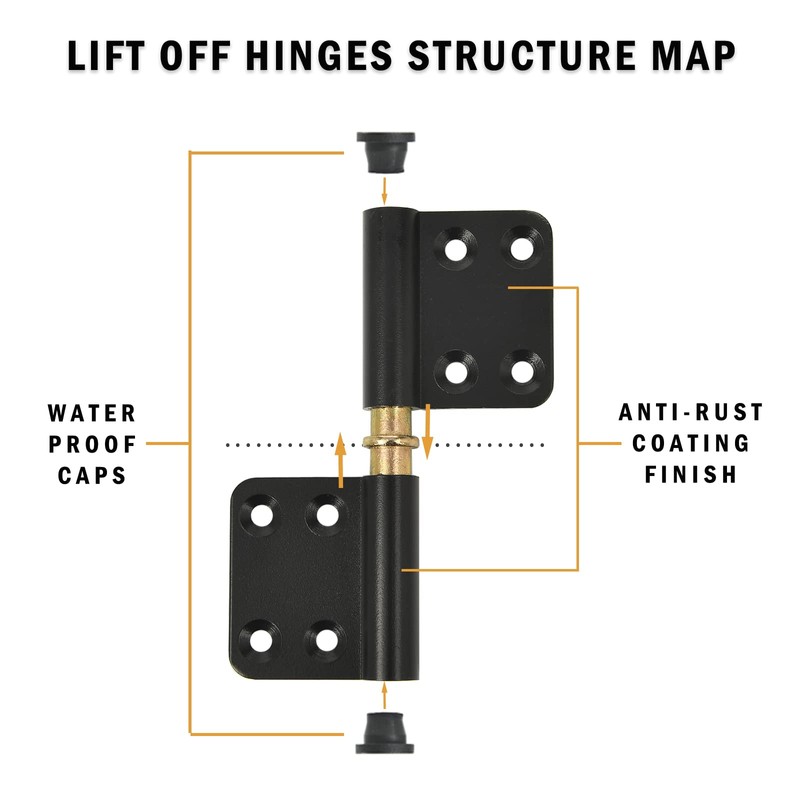 LIFT OFF HINGES STRUCTURE MAP

WATER PROOF CAPS

ANTI-RUST COATING FINISH