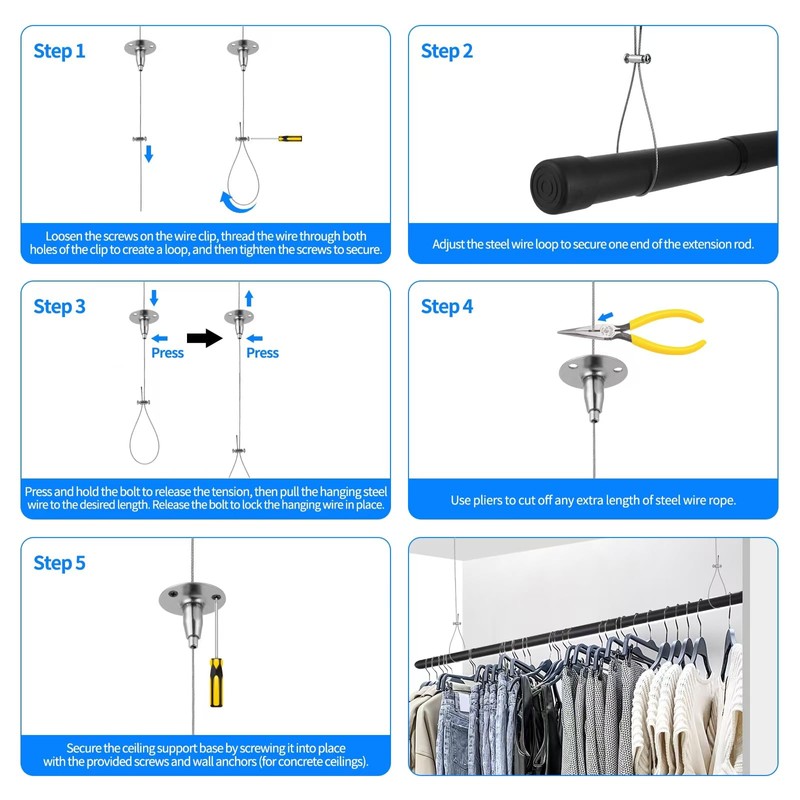 Step 1

Loosen the screws on the wire clip, thread the wire through both holes of the clip to create a loop, and then tighten the screws to secure.

Step 2

Adjust the steel wire loop to secure one end of the extension rod.

Step 3

Press

Press

Press and hold the bolt to release the tension, then pull the hanging steel wire to the desired length. Release the bolt to lock the hanging wire in place.

Step 4

Use pliers to cut off any extra length of steel wire rope.

Step 5

Secure the ceiling support base by screwing it into place with the provided screws and wall anchors (for concrete ceilings).