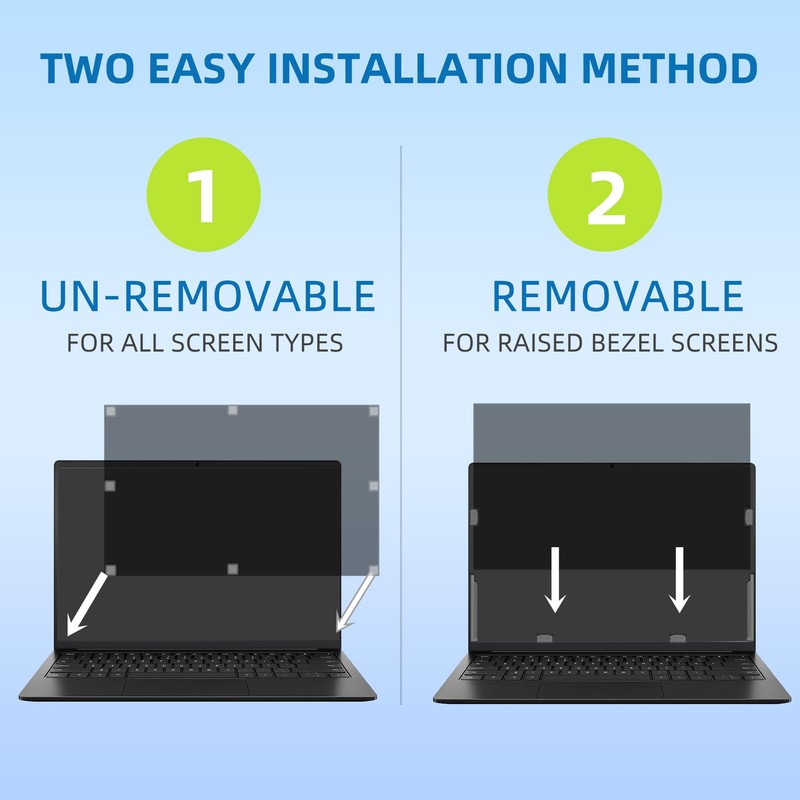 TWO EASY INSTALLATION METHOD

1

UN-REMOVABLE

FOR ALL SCREEN TYPES

2

REMOVABLE

FOR RAISED BEZEL SCREENS