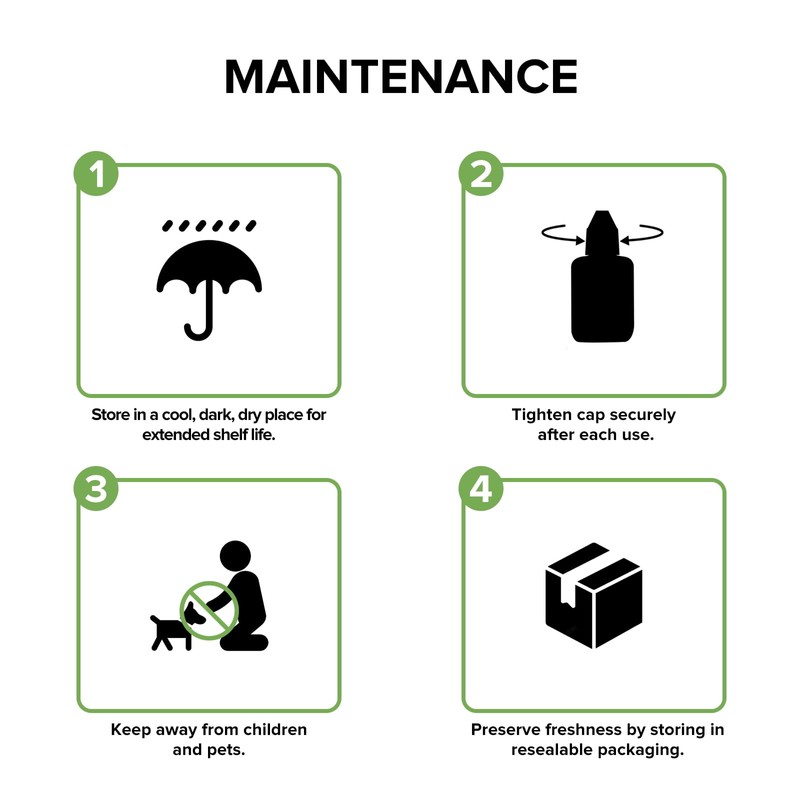 MAINTENANCE

1

Store in a cool, dark, dry place for extended shelf life.

2

Tighten cap securely after each use.

3

Keep away from children and pets.

4

Preserve freshness by storing in resealable packaging.