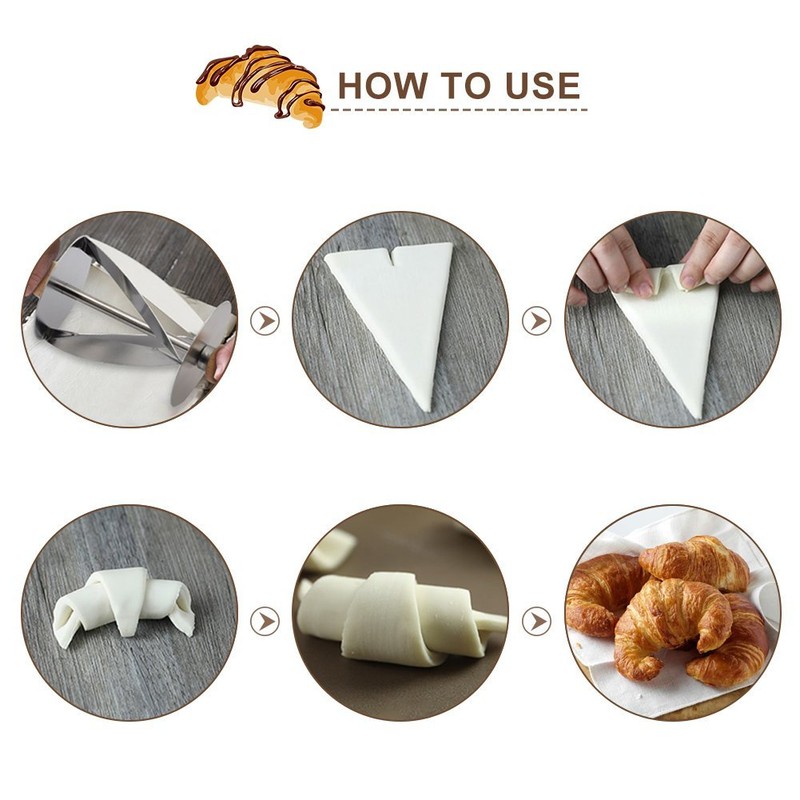 HOW TO USE