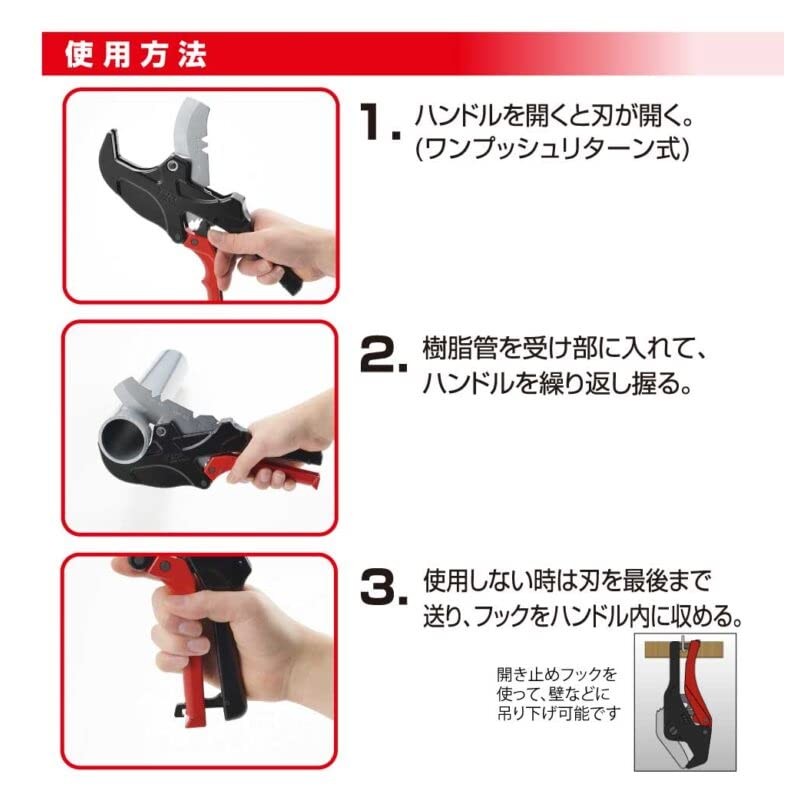 使用方法

1. ハンドルを開くと刃が開く。(ワンプッシュリターン式)

2. 樹脂管を受け部に入れて、ハンドルを繰り返し握る。

3. 使用しない時は刃を最後まで送り、フックをハンドル内に収める。

開き止めフックを使って、壁などに吊り下げ可能です