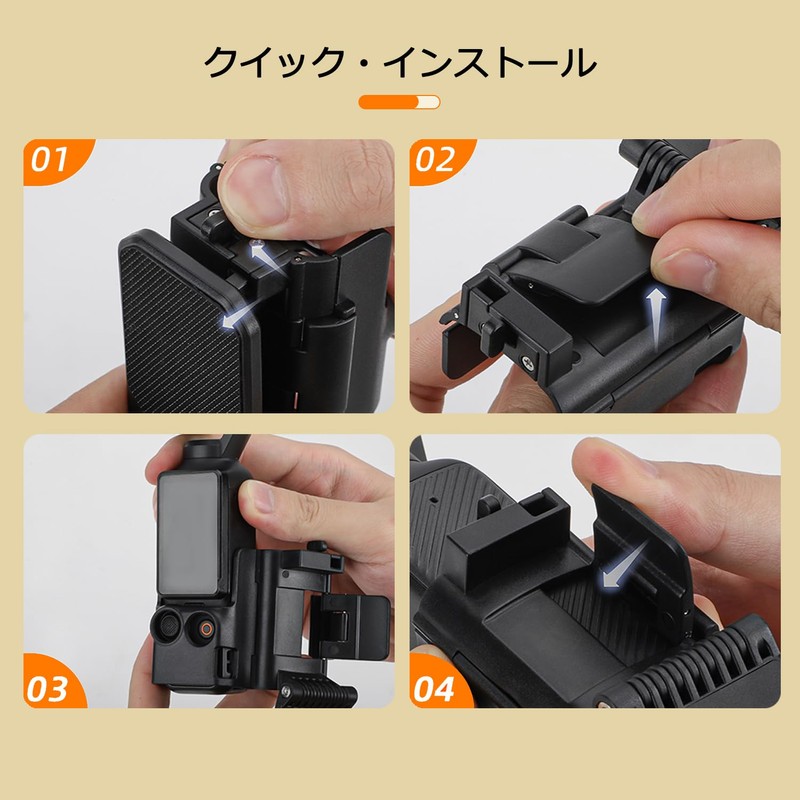 クイック・インストール

01

02

03

04