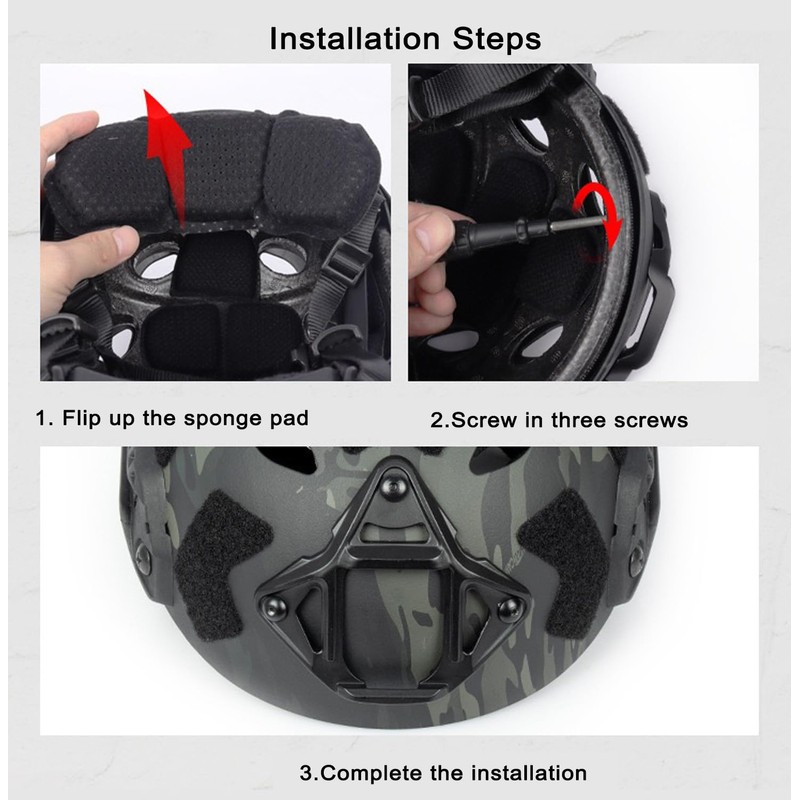 Installation Steps

1. Flip up the sponge pad

2.Screw in three screws

3.Complete the installation