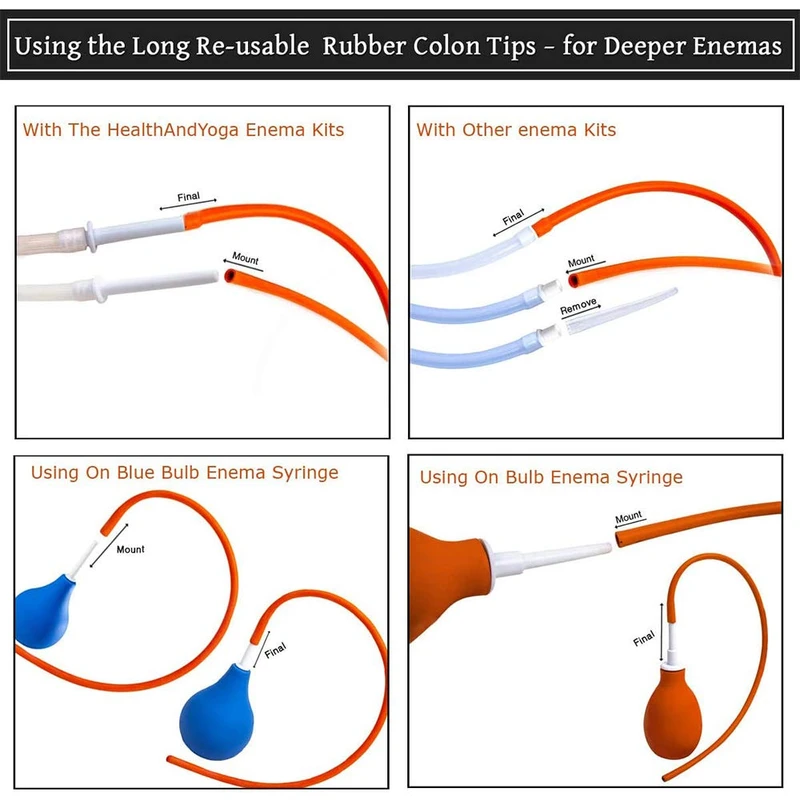 Using the Long Re-usable Rubber Colon Tips – for Deeper Enemas

With The HealthAndYoga Enema Kits

Final

Mount

With Other enema Kits

Final

Mount

Remove

Using On Blue Bulb Enema Syringe

Mount

Final

Using On Bulb Enema Syringe

Mount

Final