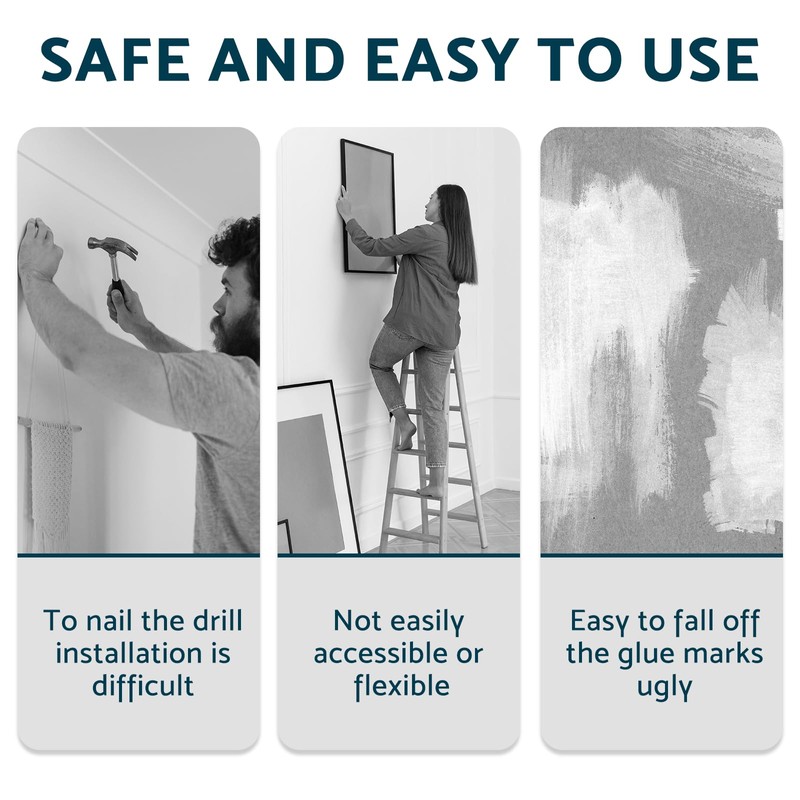 SAFE AND EASY TO USE

To nail the drill installation is difficult

Not easily accessible or flexible

Easy to fall off the glue marks ugly