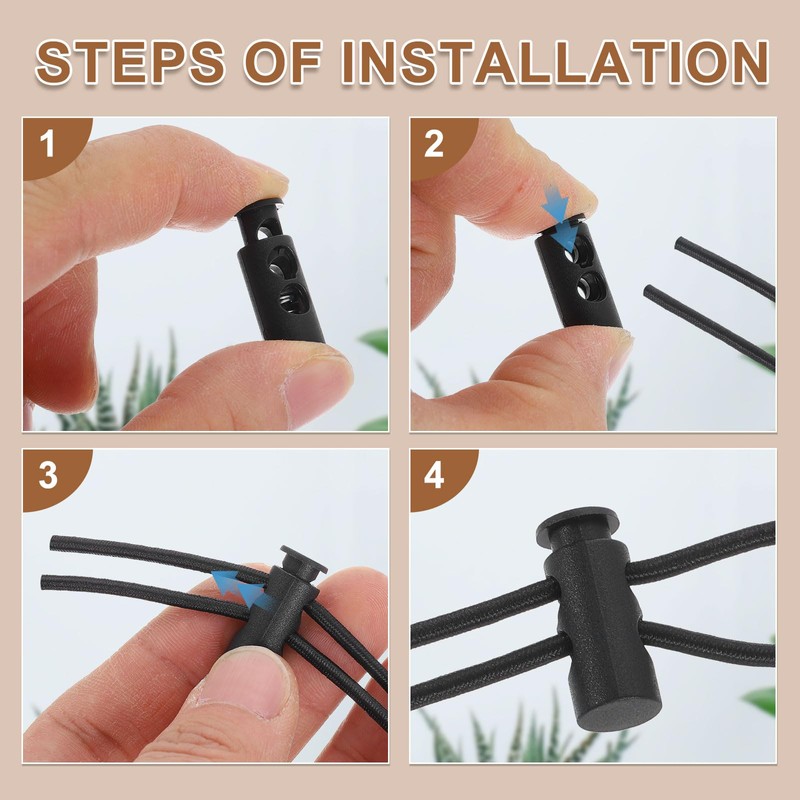 STEPS OF INSTALLATION

1

2

3

4