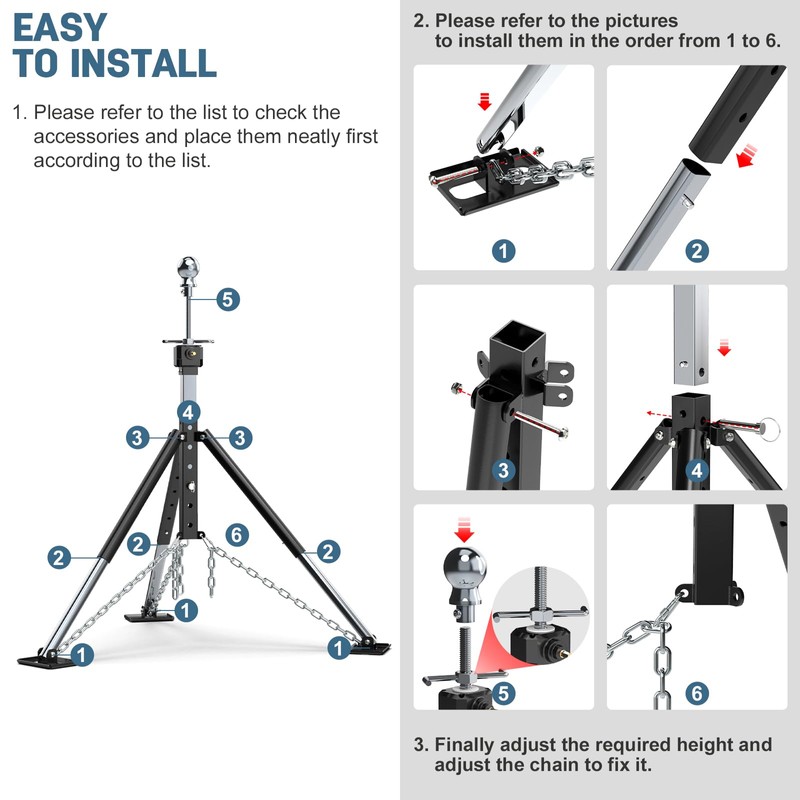 EASY TO INSTALL

1. Please refer to the list to check the accessories and place them neatly first according to the list.

5
4
3
3
2
2
6
2
1
1
1

2. Please refer to the pictures to install them in the order from 1 to 6.

1
2
3
4
5
6

3. Finally adjust the required height and adjust the chain to fix it.