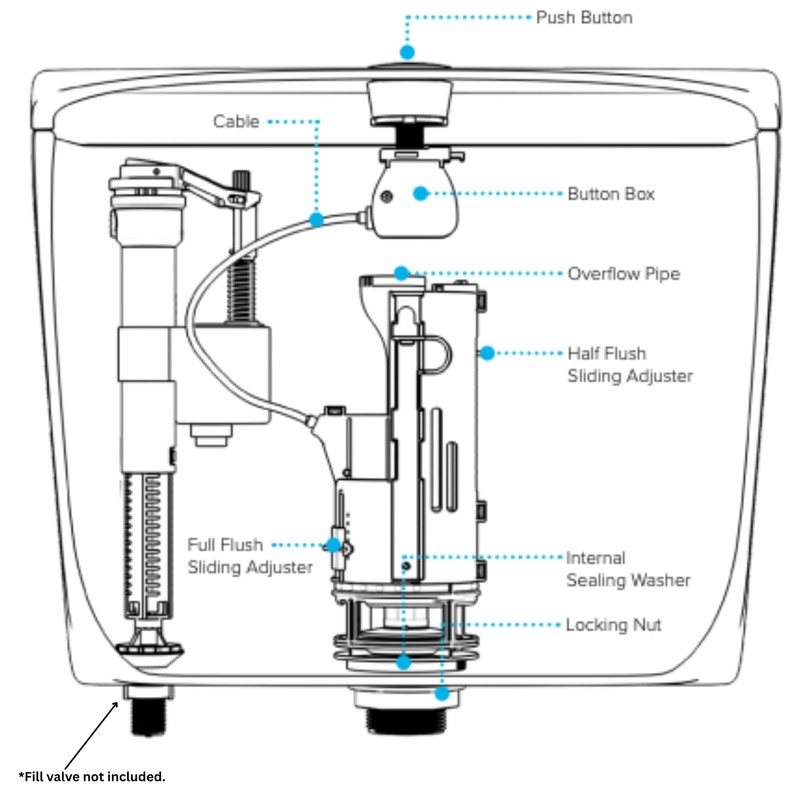 Push Button

Cable

Button Box

Overflow Pipe

Half Flush Sliding Adjuster

Full Flush Sliding Adjuster

Internal Sealing Washer

Locking Nut

*Fill valve not included.