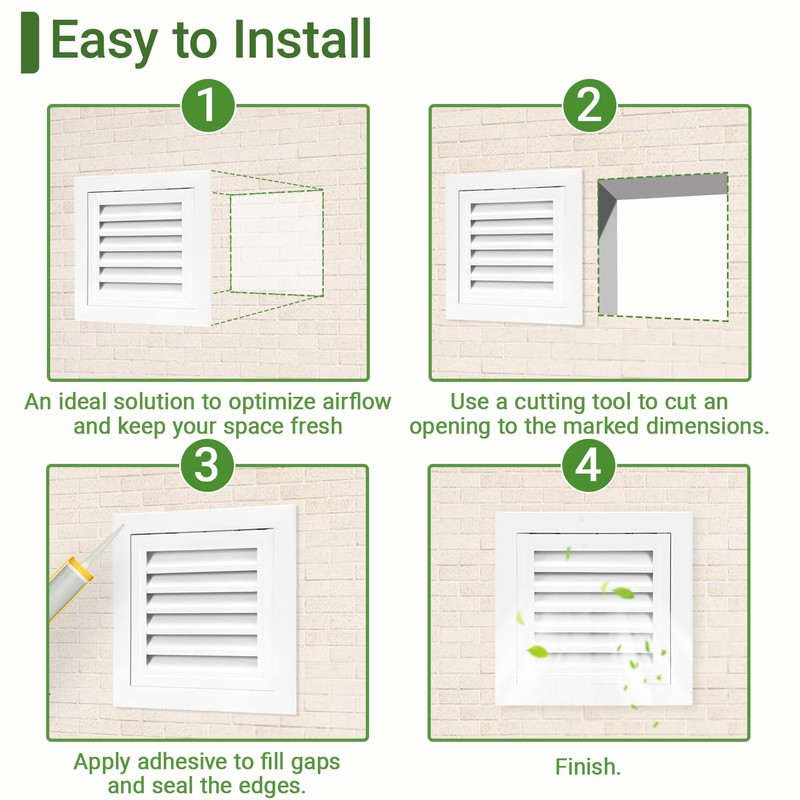 Easy to Install

1

An ideal solution to optimize airflow and keep your space fresh

2

Use a cutting tool to cut an opening to the marked dimensions.

3

Apply adhesive to fill gaps and seal the edges.

4

Finish.