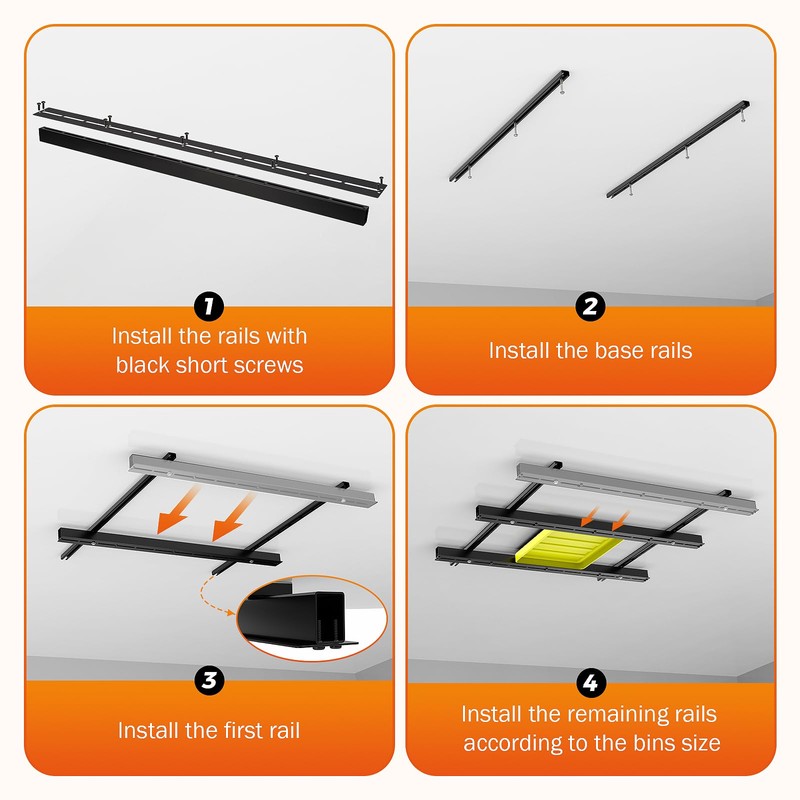 1
Install the rails with black short screws

2
Install the base rails

3
Install the first rail

4
Install the remaining rails according to the bins size