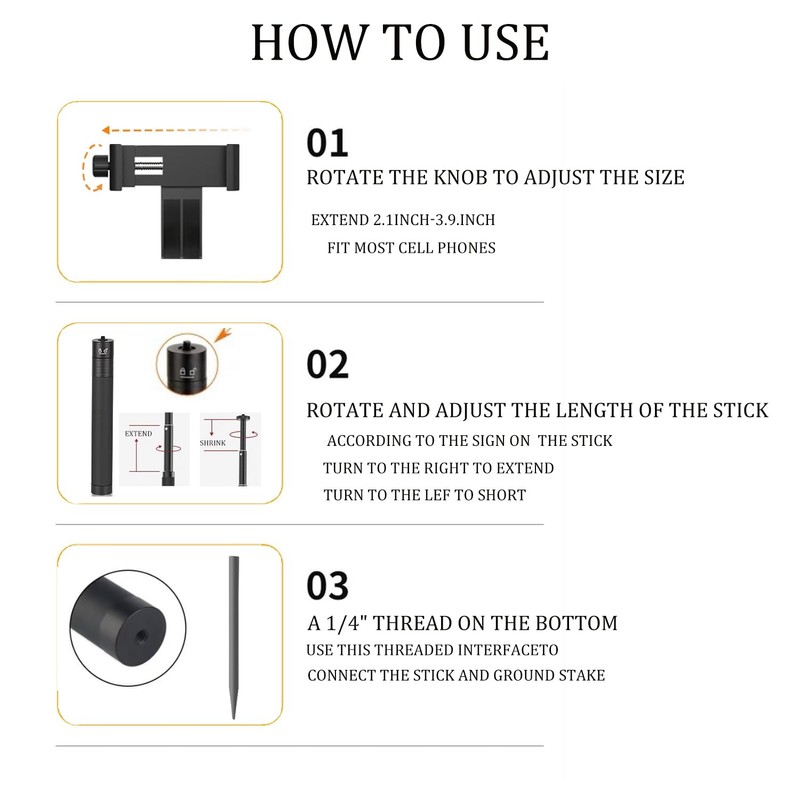 HOW TO USE

01
ROTATE THE KNOB TO ADJUST THE SIZE

EXTEND 2.1INCH-3.9.INCH
FIT MOST CELL PHONES

EXTEND
SHRINK

02
ROTATE AND ADJUST THE LENGTH OF THE STICK
ACCORDING TO THE SIGN ON THE STICK
TURN TO THE RIGHT TO EXTEND
TURN TO THE LEF TO SHORT

03
A 1/4" THREAD ON THE BOTTOM
USE THIS THREADED INTERFACETO
CONNECT THE STICK AND GROUND STAKE