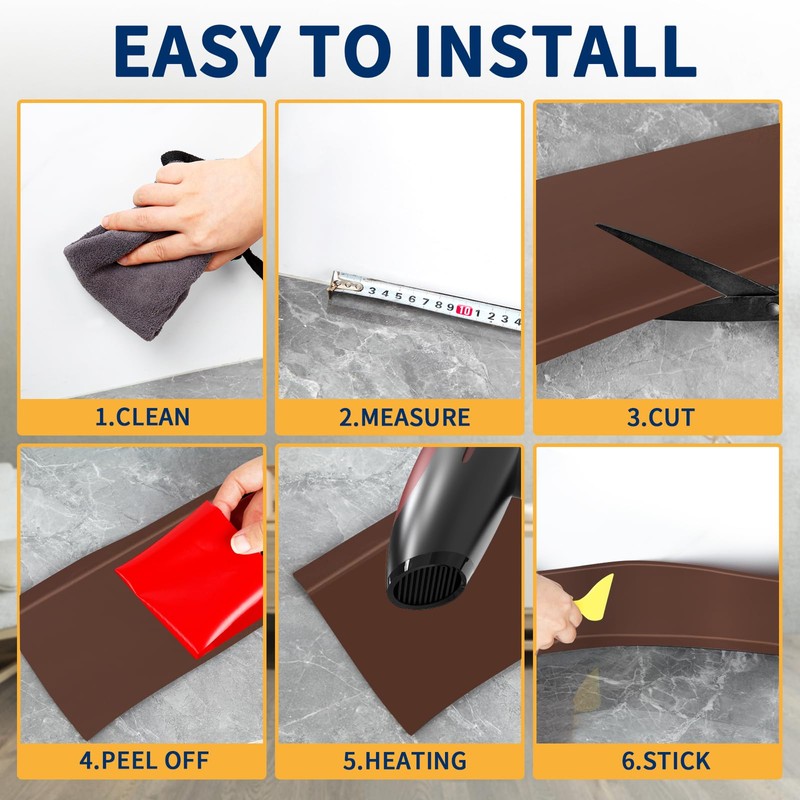 EASY TO INSTALL

3 4 5 6 7 8 9 10 1 2 3 4

1.CLEAN

2.MEASURE

3.CUT

4.PEEL OFF

5.HEATING

6.STICK