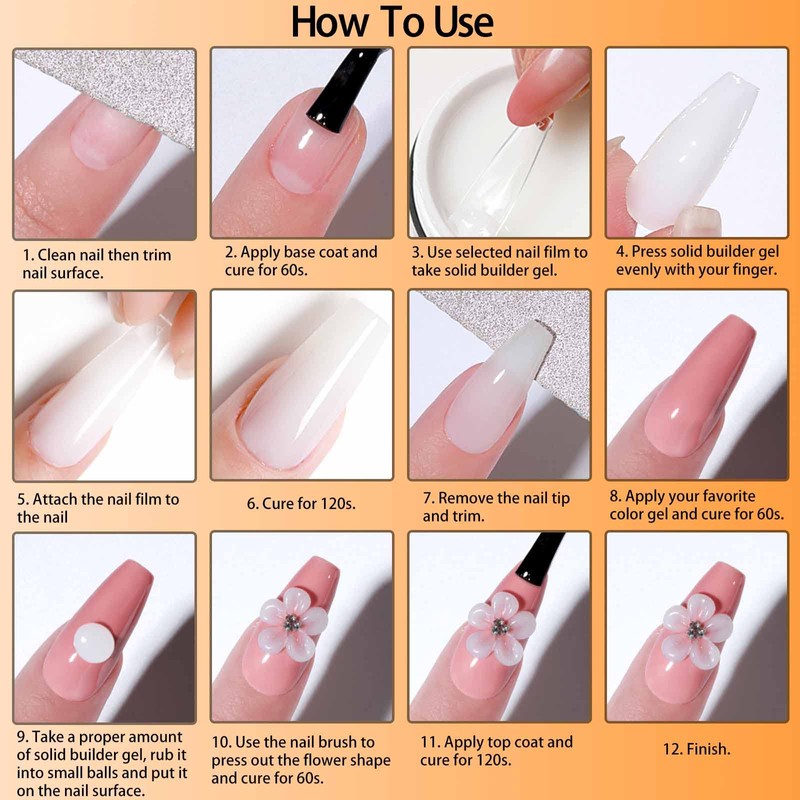 How To Use

1. Clean nail then trim nail surface.

2. Apply base coat and cure for 60s.

3. Use selected nail film to take solid builder gel.

4. Press solid builder gel evenly with your finger.

5. Attach the nail film to the nail

6. Cure for 120s.

7. Remove the nail tip and trim.

8. Apply your favorite color gel and cure for 60s.

9. Take a proper amount of solid builder gel, rub it into small balls and put it on the nail surface.

10. Use the nail brush to press out the flower shape and cure for 60s.

11. Apply top coat and cure for 120s.

12. Finish.