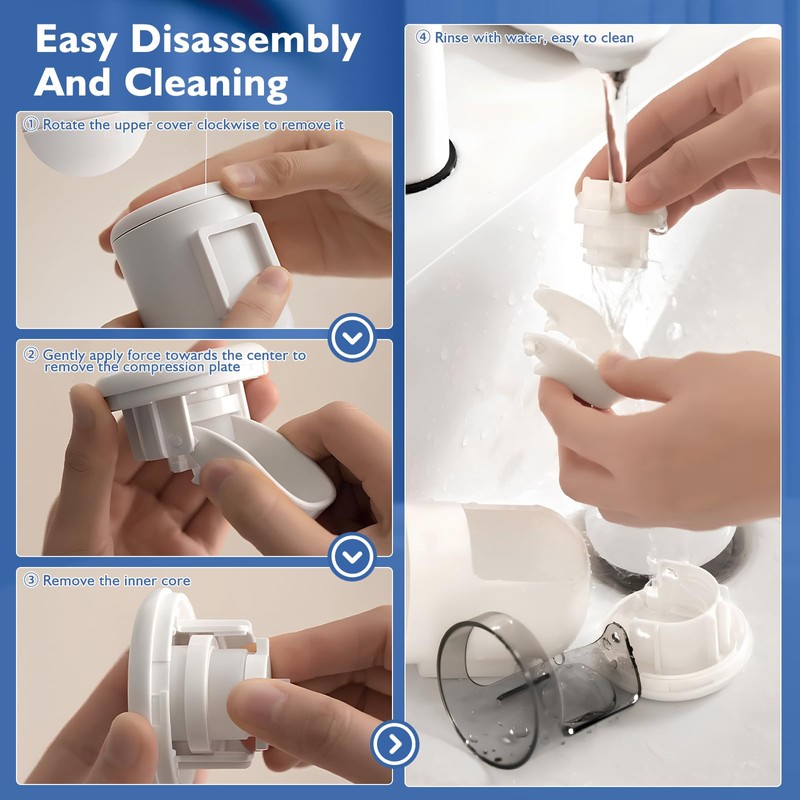 Easy Disassembly And Cleaning

① Rotate the upper cover clockwise to remove it

② Gently apply force towards the center to remove the compression plate

③ Remove the inner core

④ Rinse with water, easy to clean