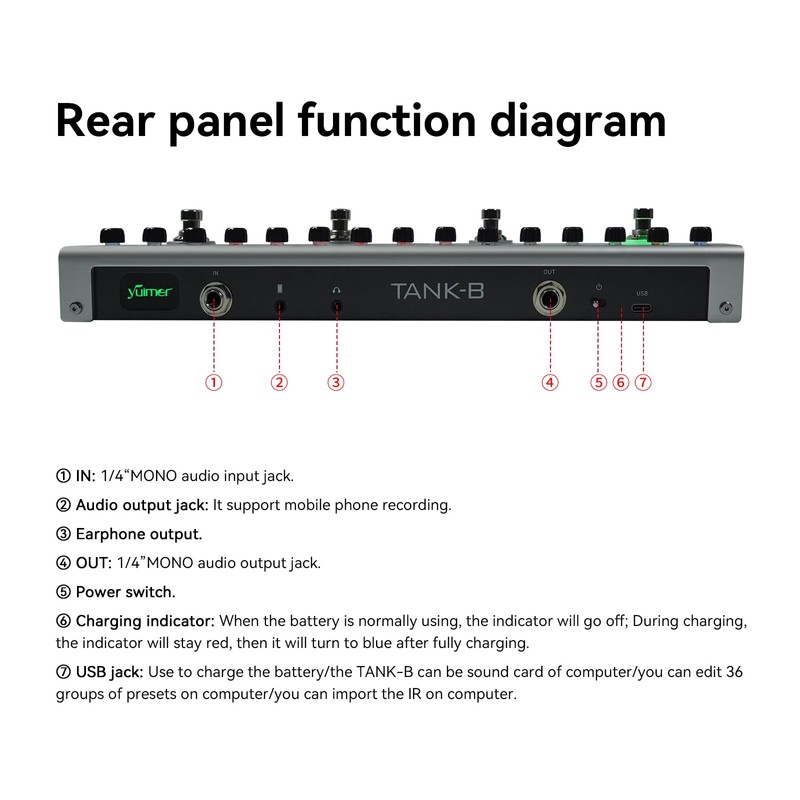 Rear panel function diagram

yuimer

IN

TANK-B

OUT

USB

① ② ③ ④ ⑤ ⑥ ⑦

① IN: 1/4“MONO audio input jack.

② Audio output jack: It support mobile phone recording.

③ Earphone output.

④ OUT: 1/4”MONO audio output jack.

⑤ Power switch.

⑥ Charging indicator: When the battery is normally using, the indicator will go off; During charging, the indicator will stay red, then it will turn to blue after fully charging.

⑦ USB jack: Use to charge the battery/the TANK-B can be sound card of computer/you can edit 36 groups of presets on computer/you can import the IR on computer.