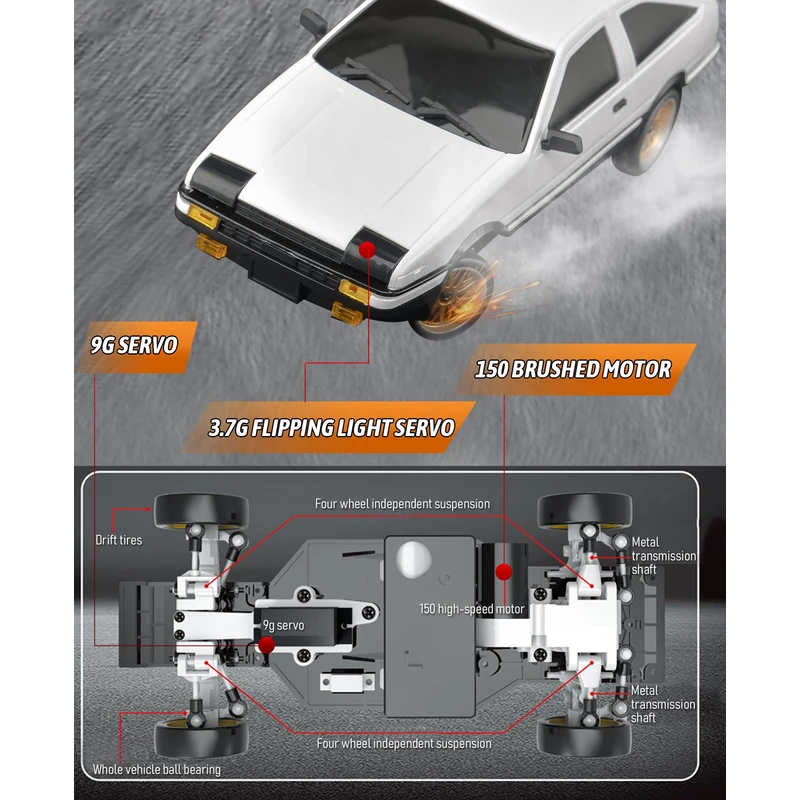 9G SERVO

150 BRUSHED MOTOR

3.7G FLIPPING LIGHT SERVO

Four wheel independent suspension

Drift tires

Metal transmission shaft

150 high-speed motor

9g servo

Metal transmission shaft

Four wheel independent suspension

Whole vehicle ball bearing