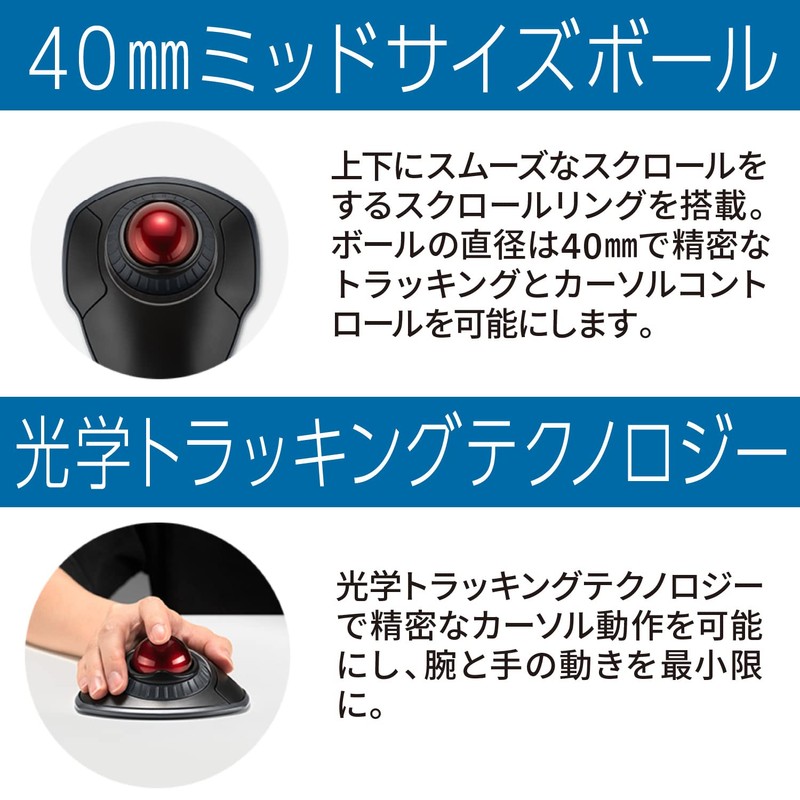 40㎜ミッドサイズボール

上下にスムーズなスクロールをするスクロールリングを搭載。ボールの直径は40㎜で精密なトラッキングとカーソルコントロールを可能にします。

光学トラッキングテクノロジー

光学トラッキングテクノロジーで精密なカーソル動作を可能にし、腕と手の動きを最小限に。