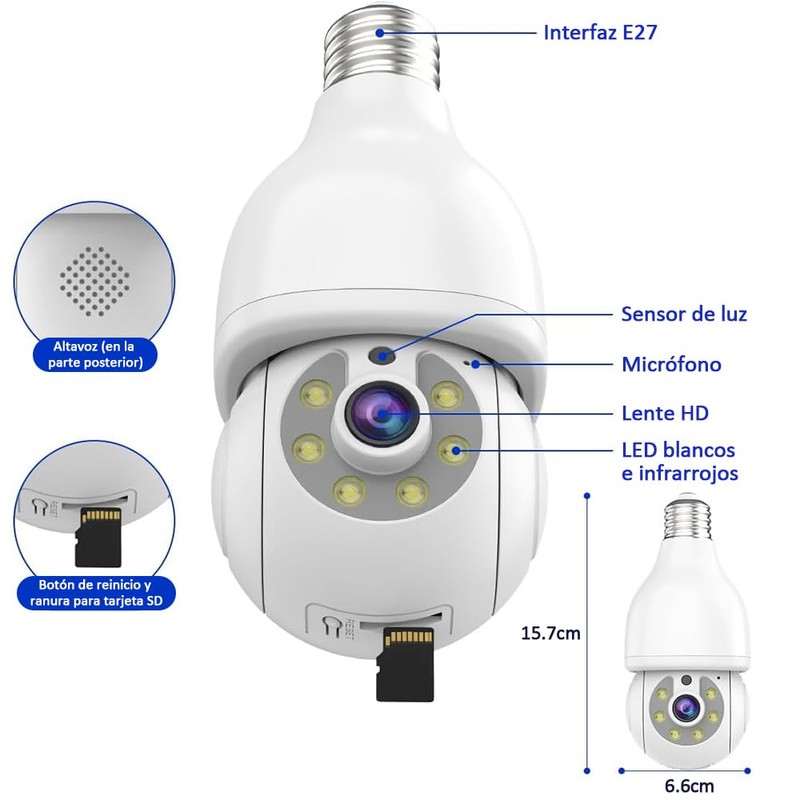 Interfaz E27

Altavoz (en la parte posterior)

Sensor de luz

Micrófono

Lente HD

LED blancos e infrarrojos

RESET

Botón de reinicio y ranura para tarjeta SD

RESET

15.7cm

6.6cm