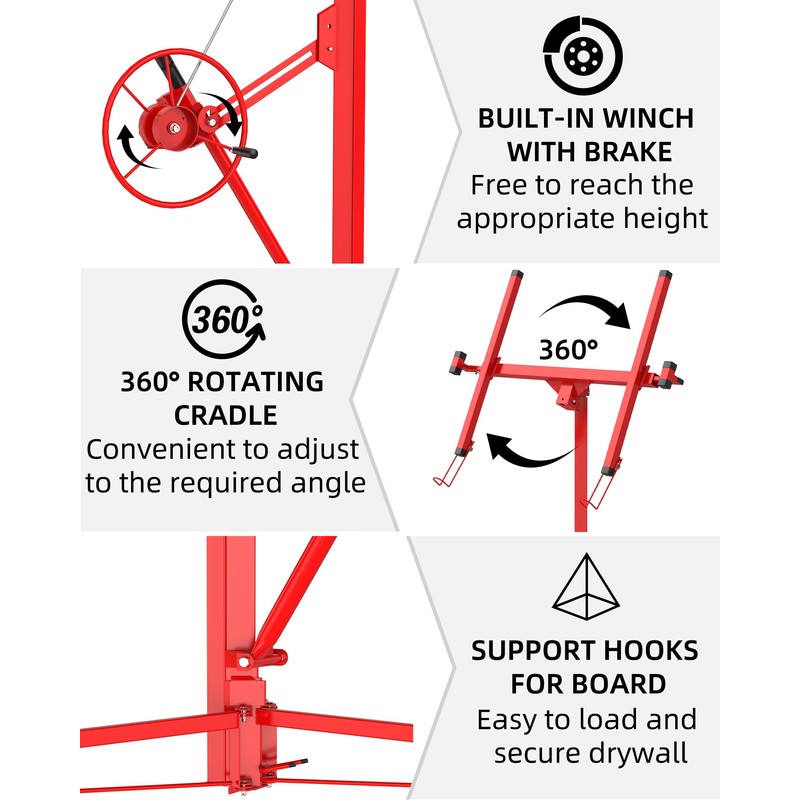 BUILT-IN WINCH WITH BRAKE
Free to reach the appropriate height

360°

360° ROTATING CRADLE
Convenient to adjust to the required angle

360°

SUPPORT HOOKS FOR BOARD
Easy to load and secure drywall